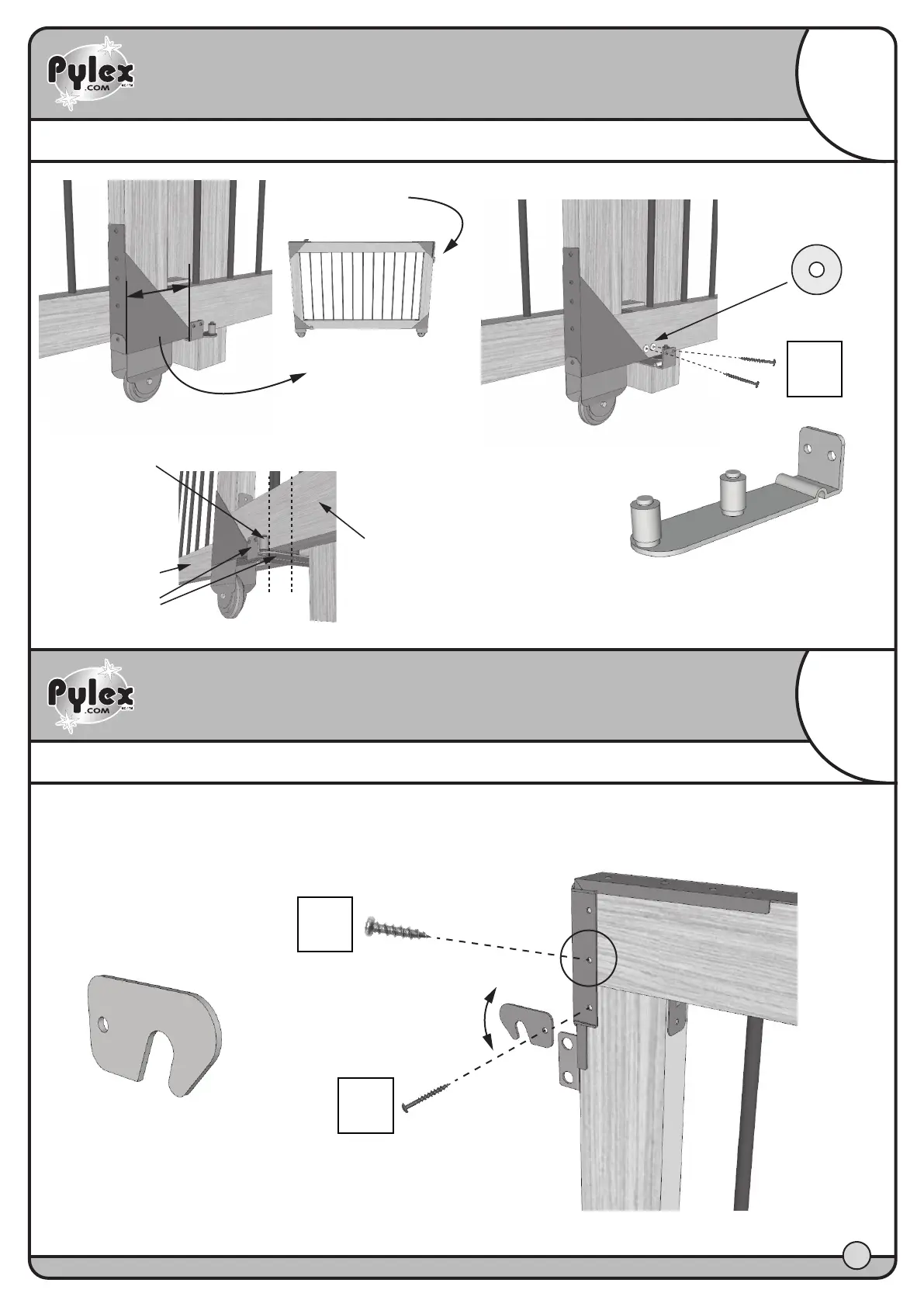 Pylex .COM

Pylex .COM