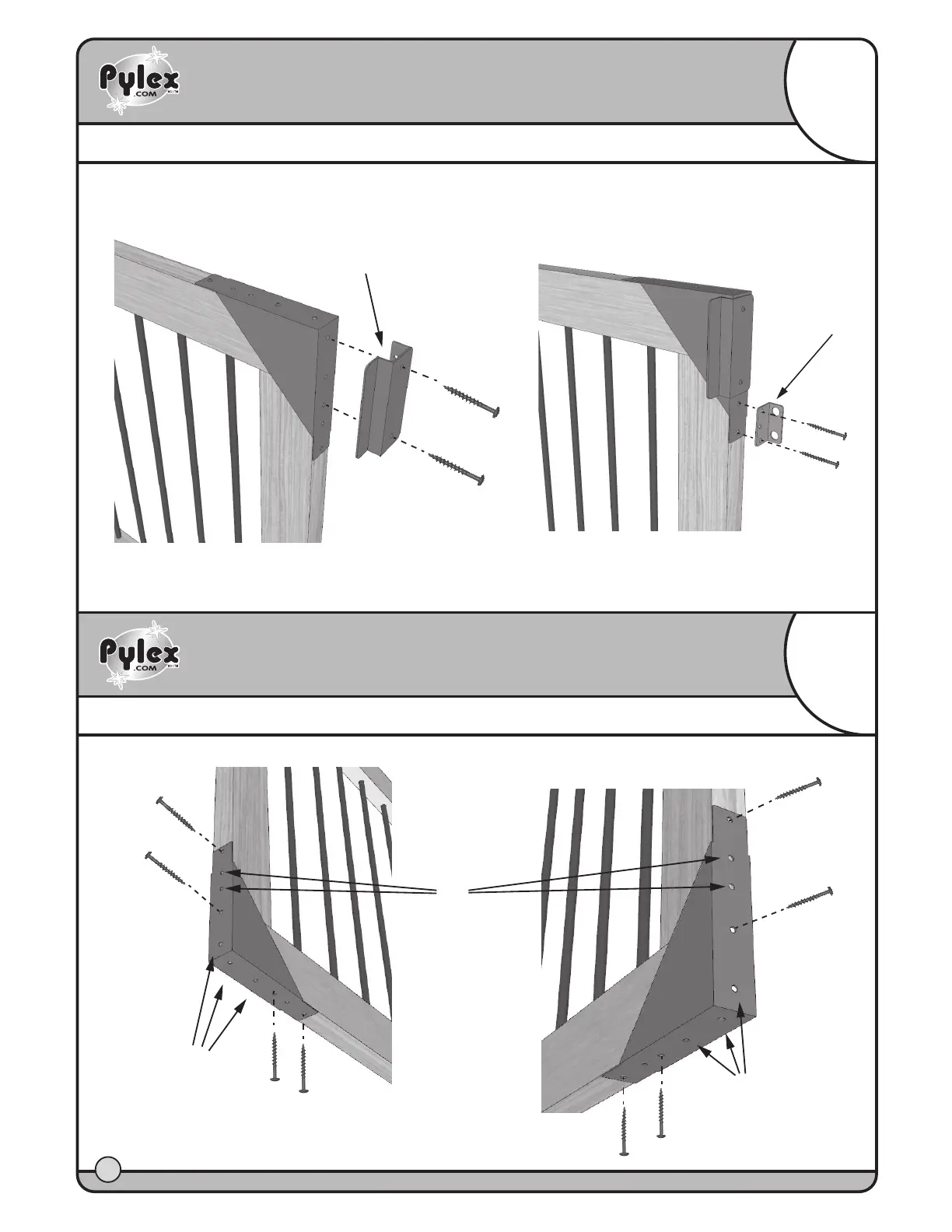 Pylex .COM

Pylex .COM