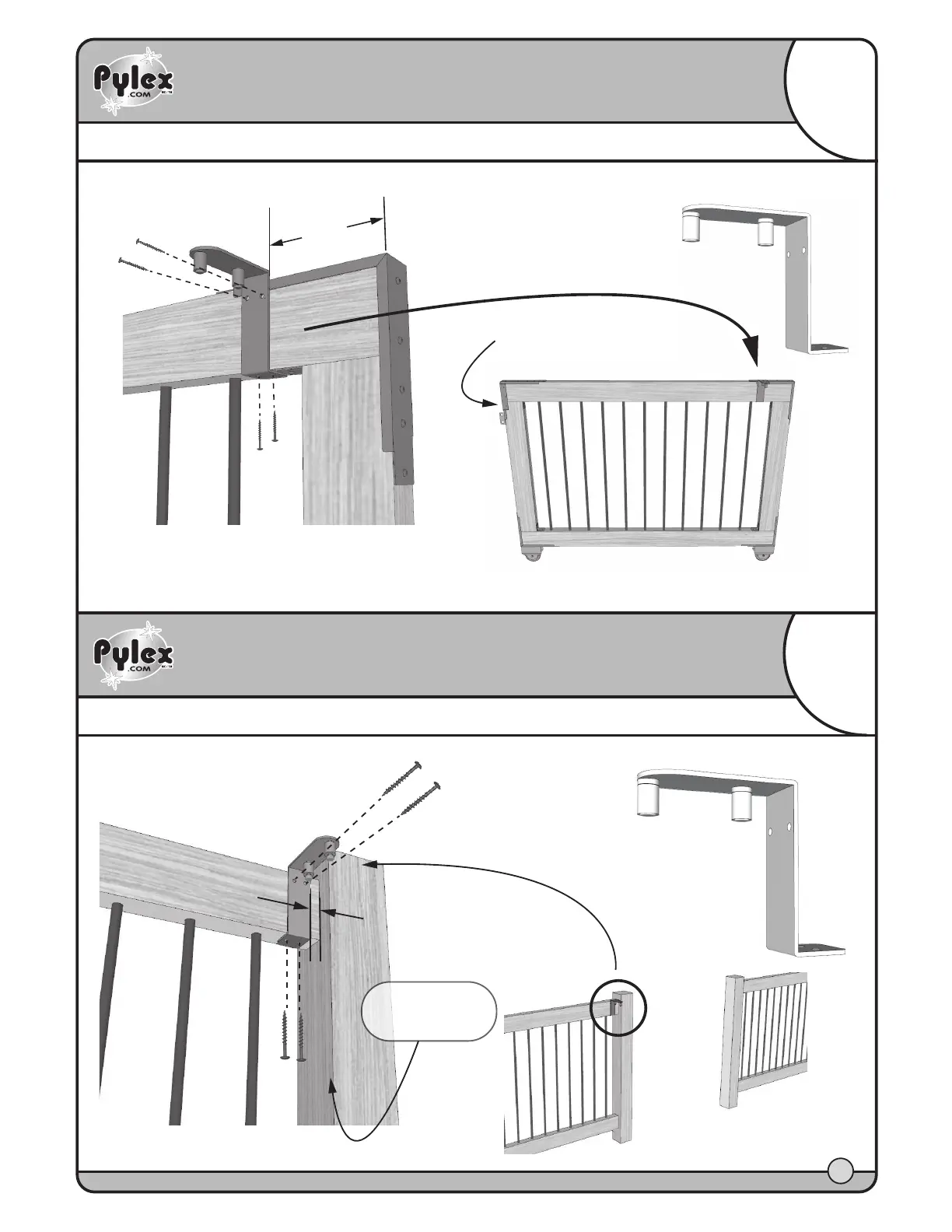 Pylex .COM

Pylex .COM