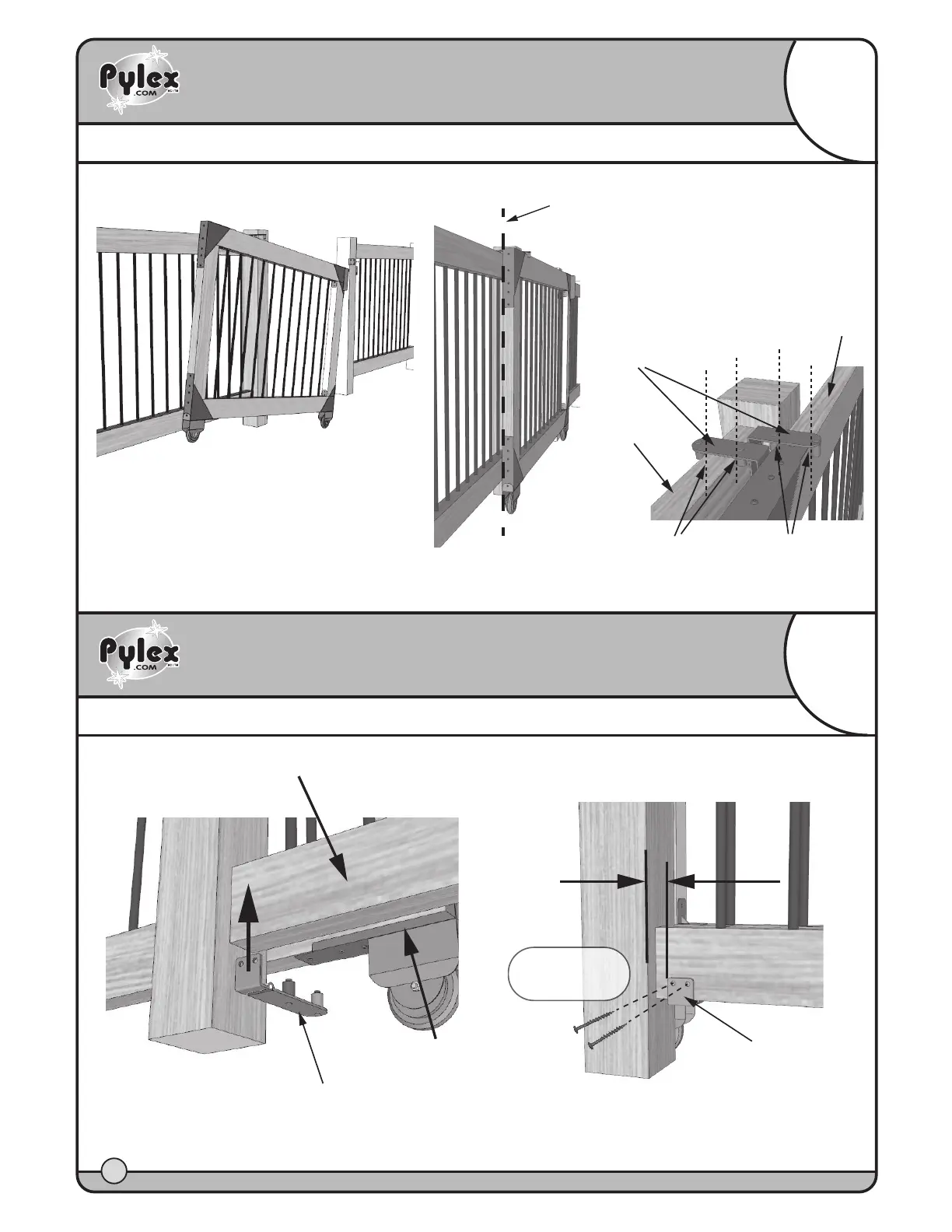 Pylex .COM

Pylex .COM