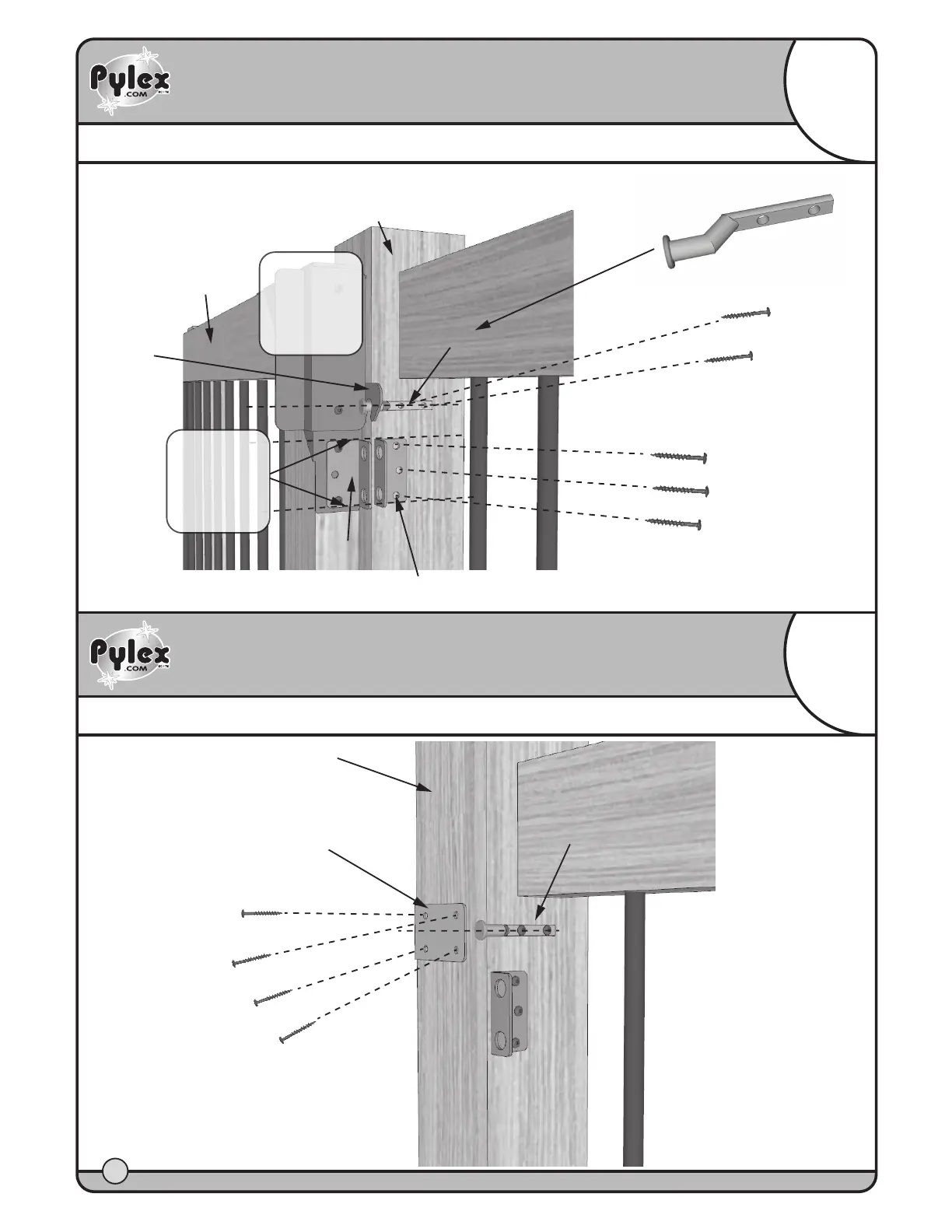 Pylex .COM

Pylex .COM