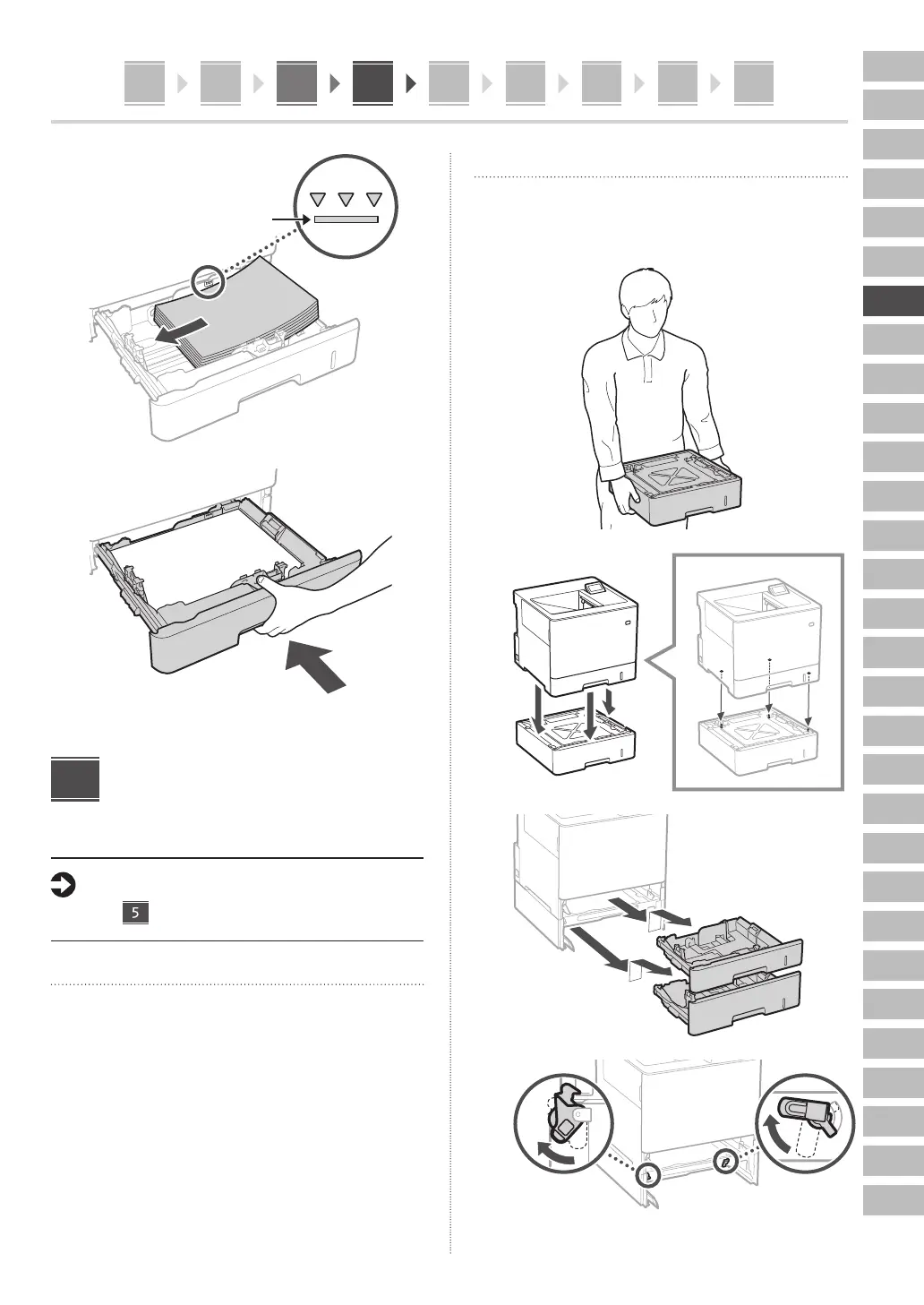 5