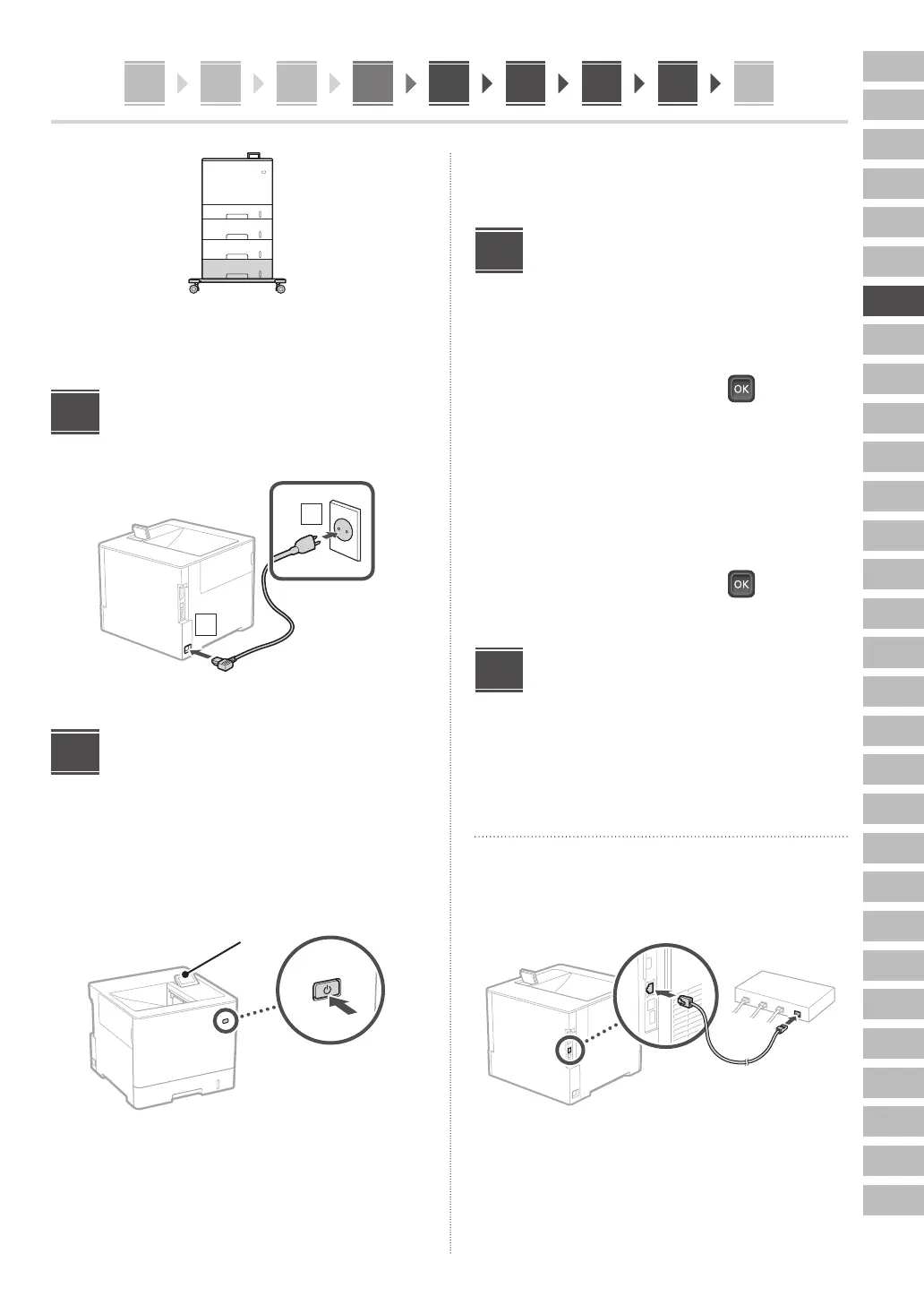 OK

OK