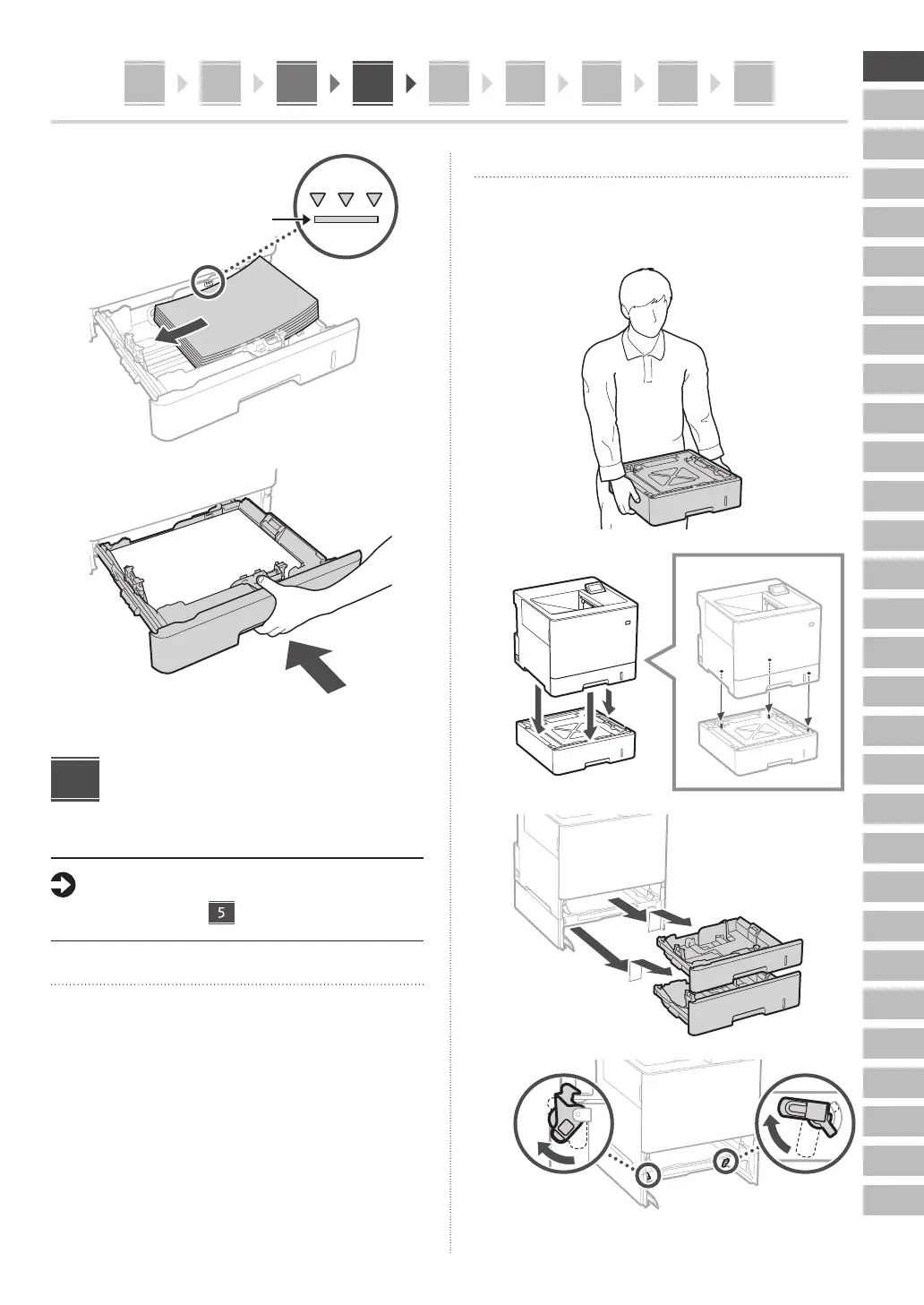 5