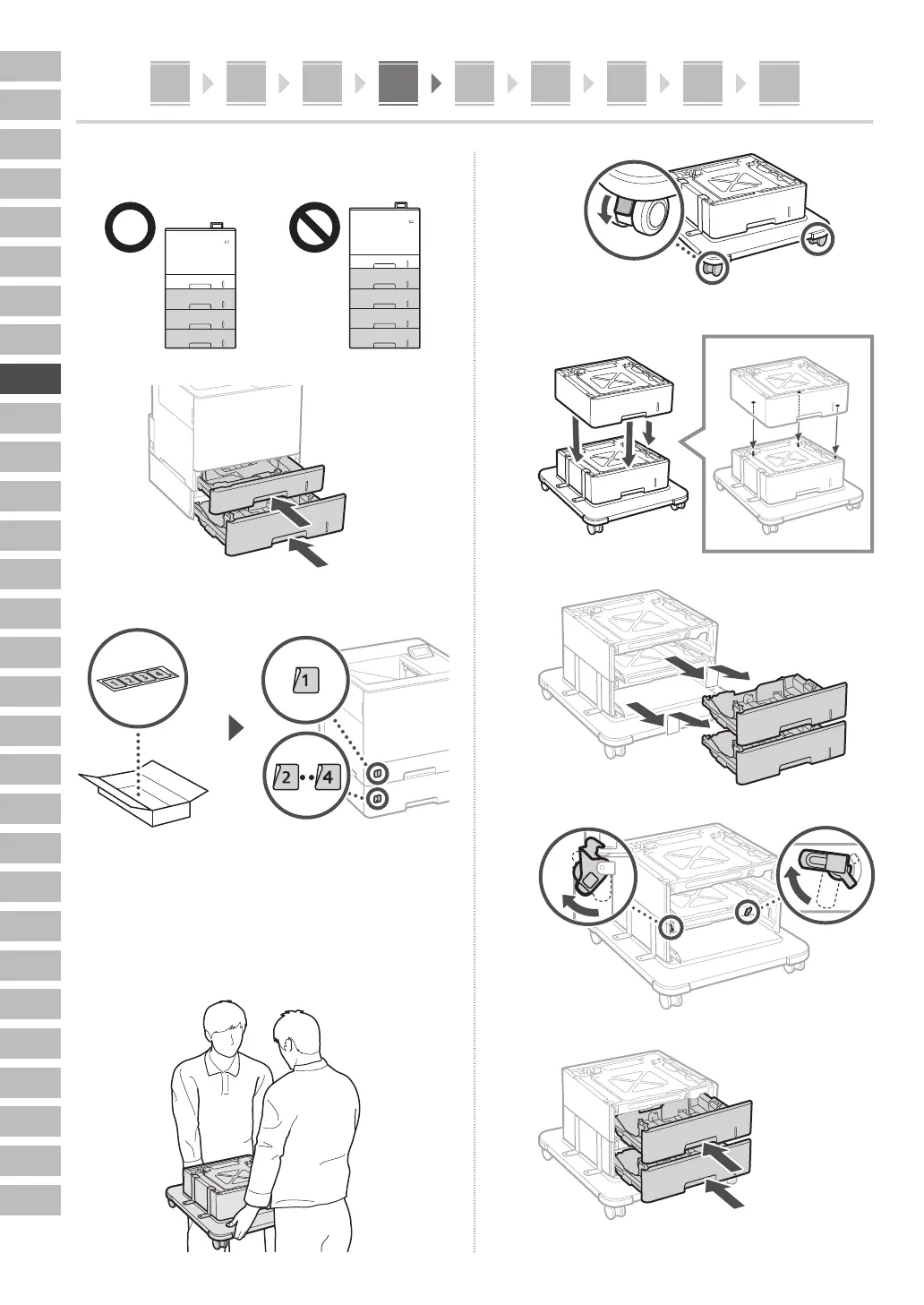 1 2 3 4

1

2 4