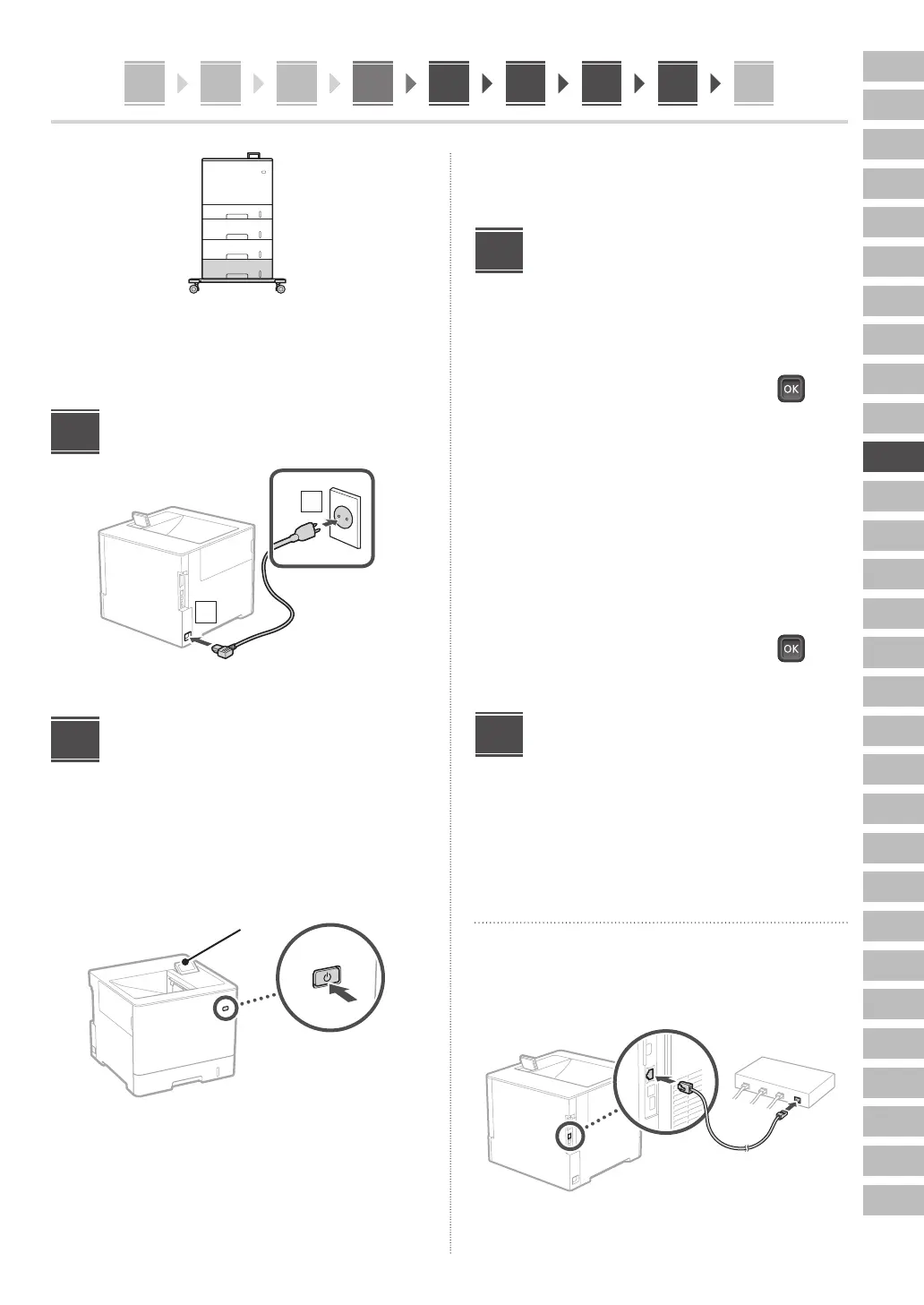 OK

OK