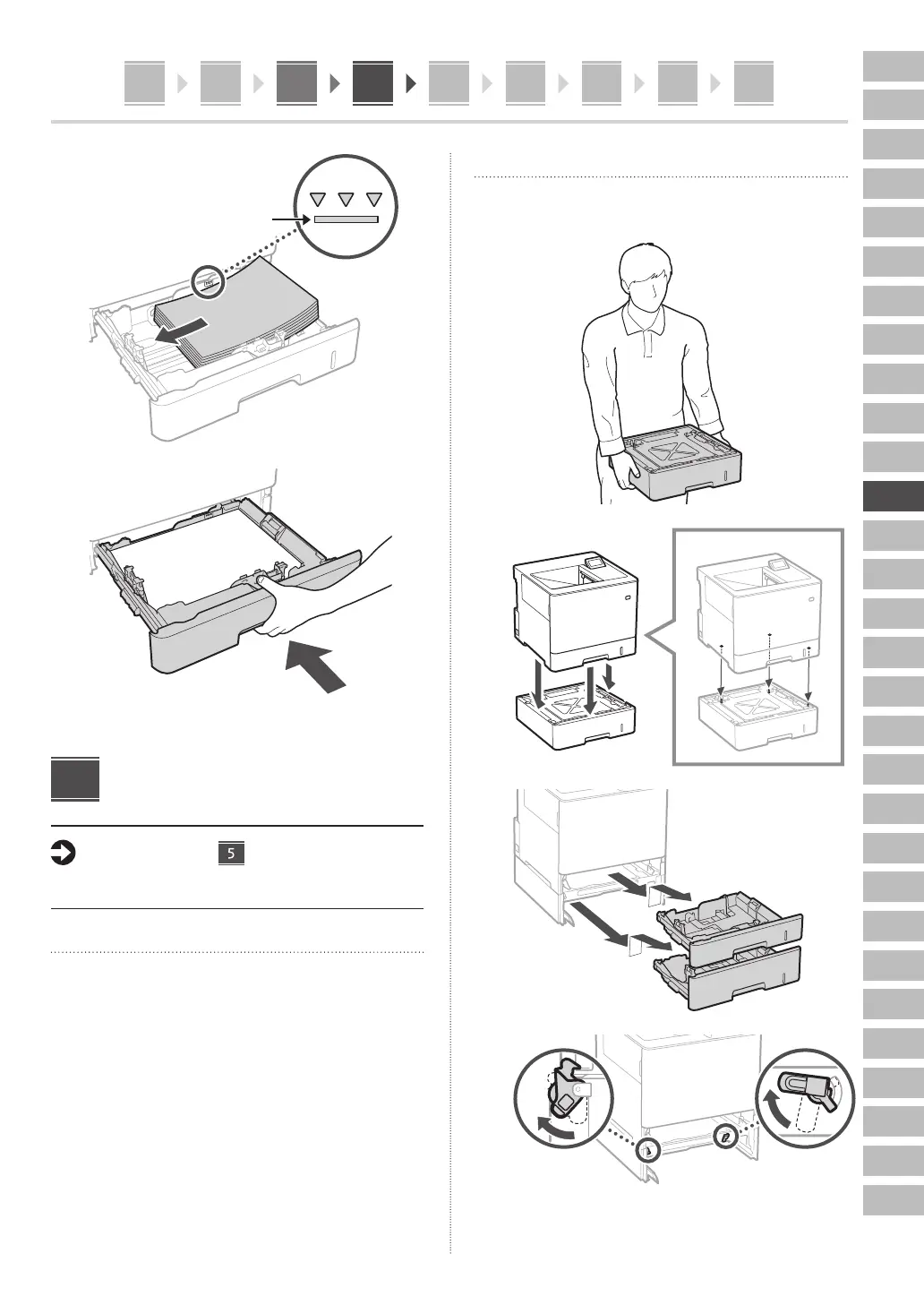 5