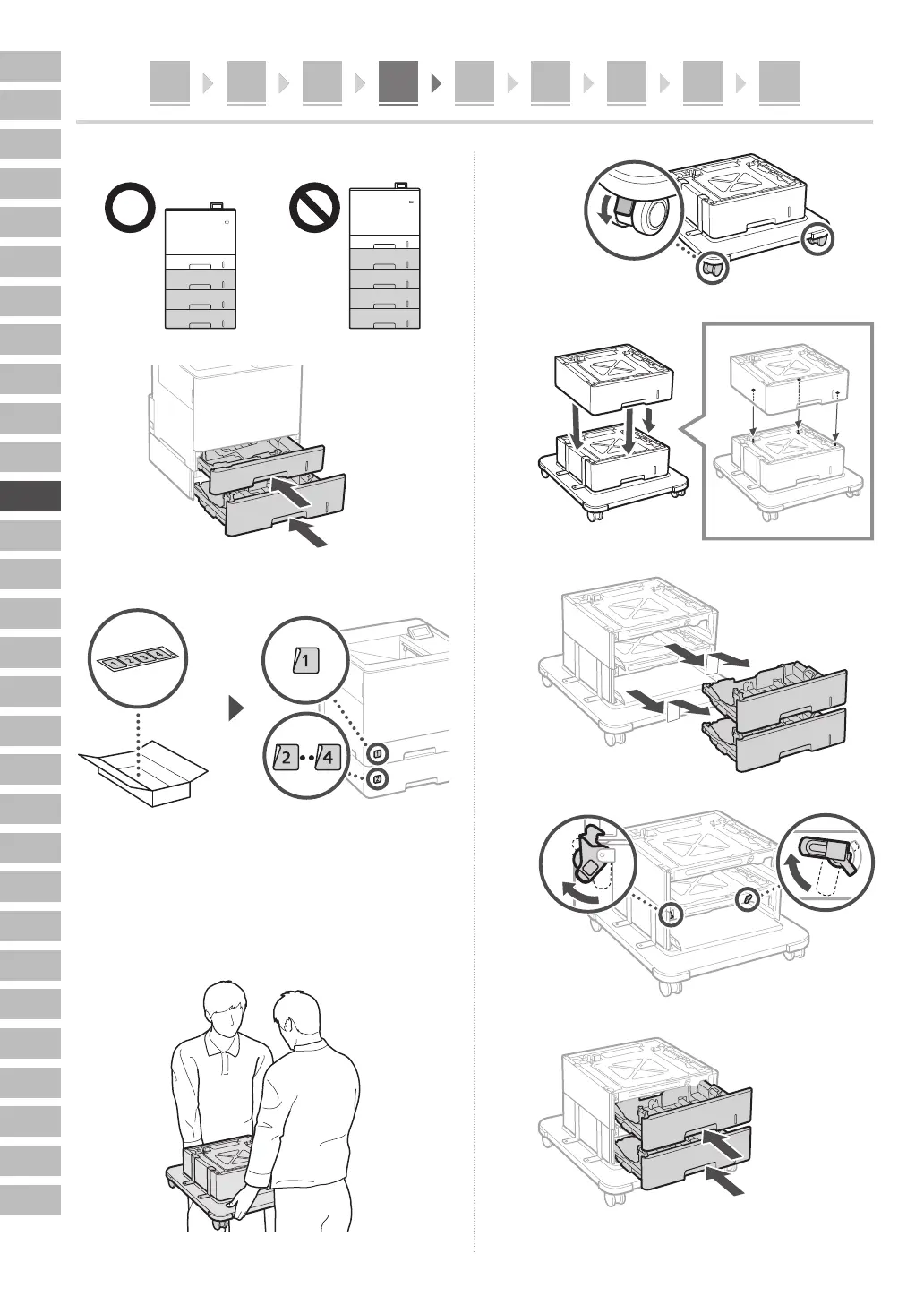 1 2 3 4

1

2 4