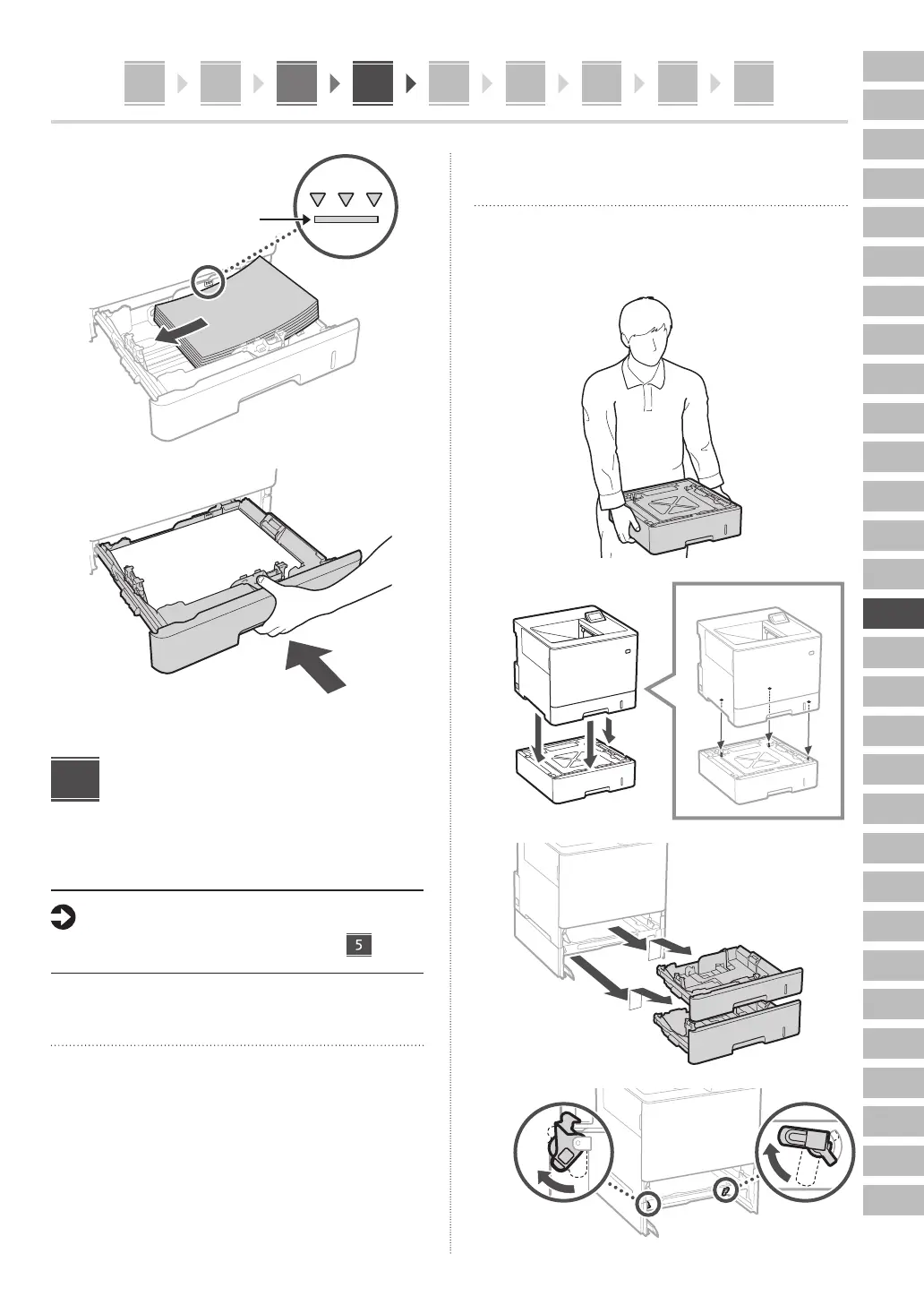 5