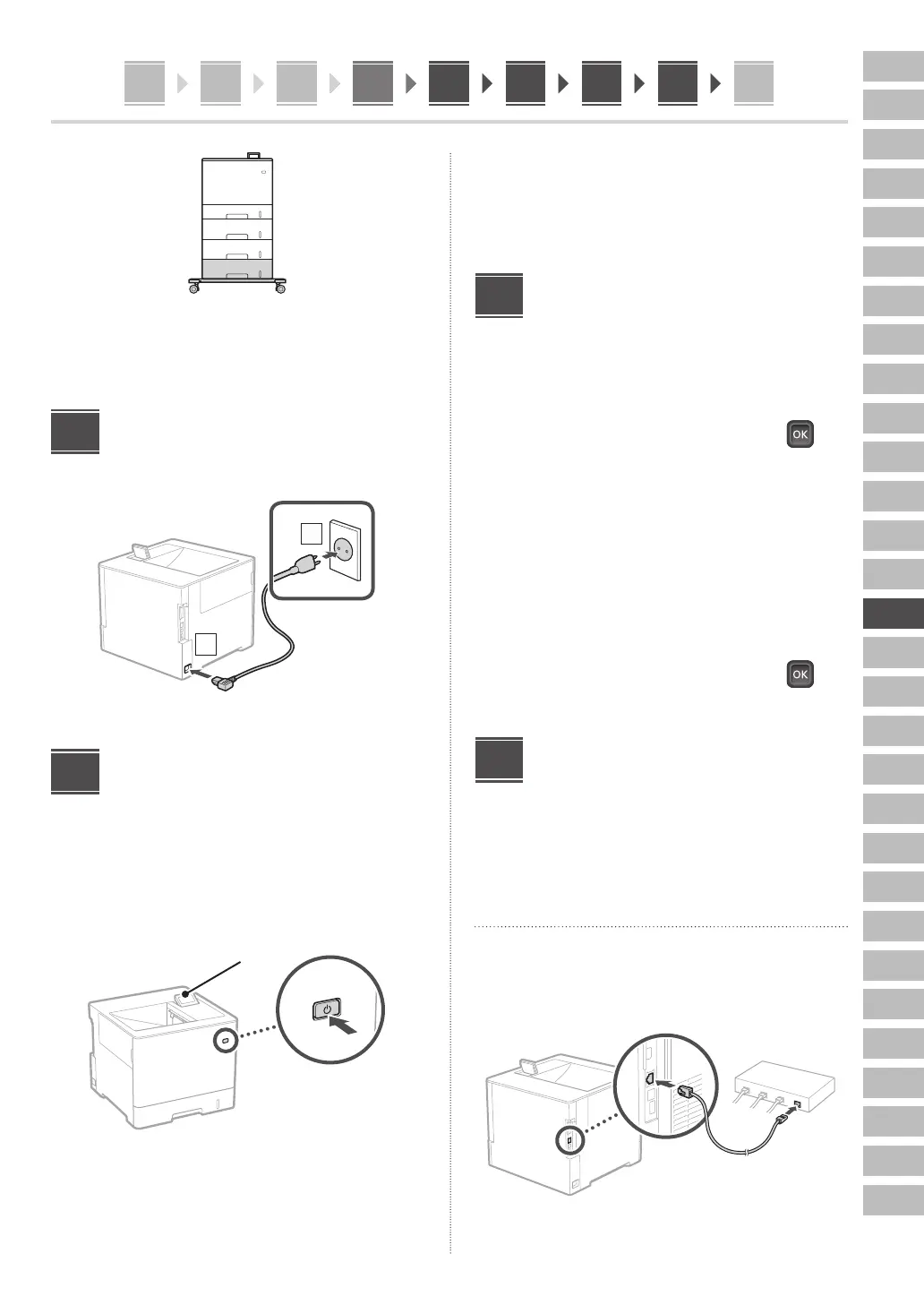 OK

OK