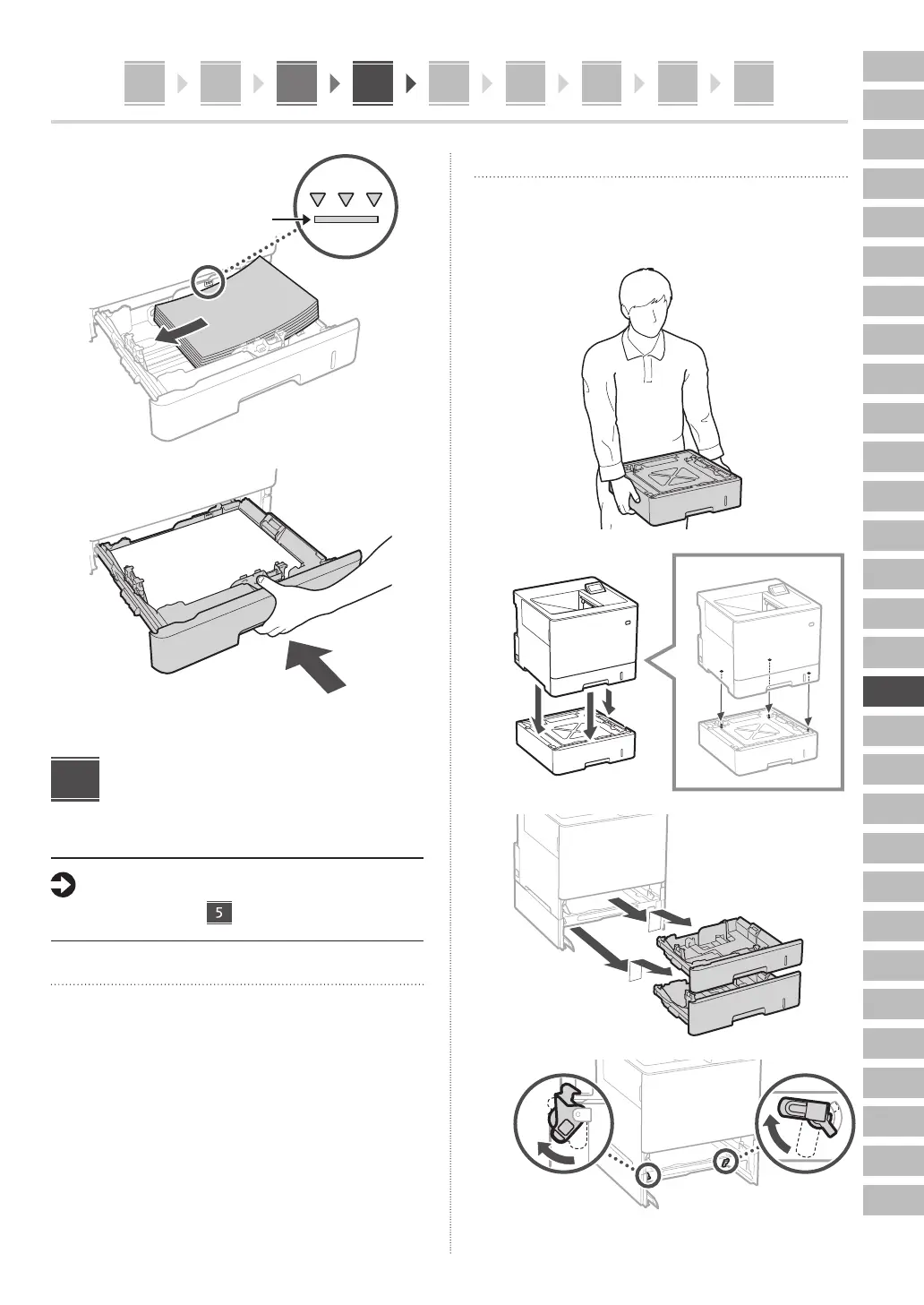 5