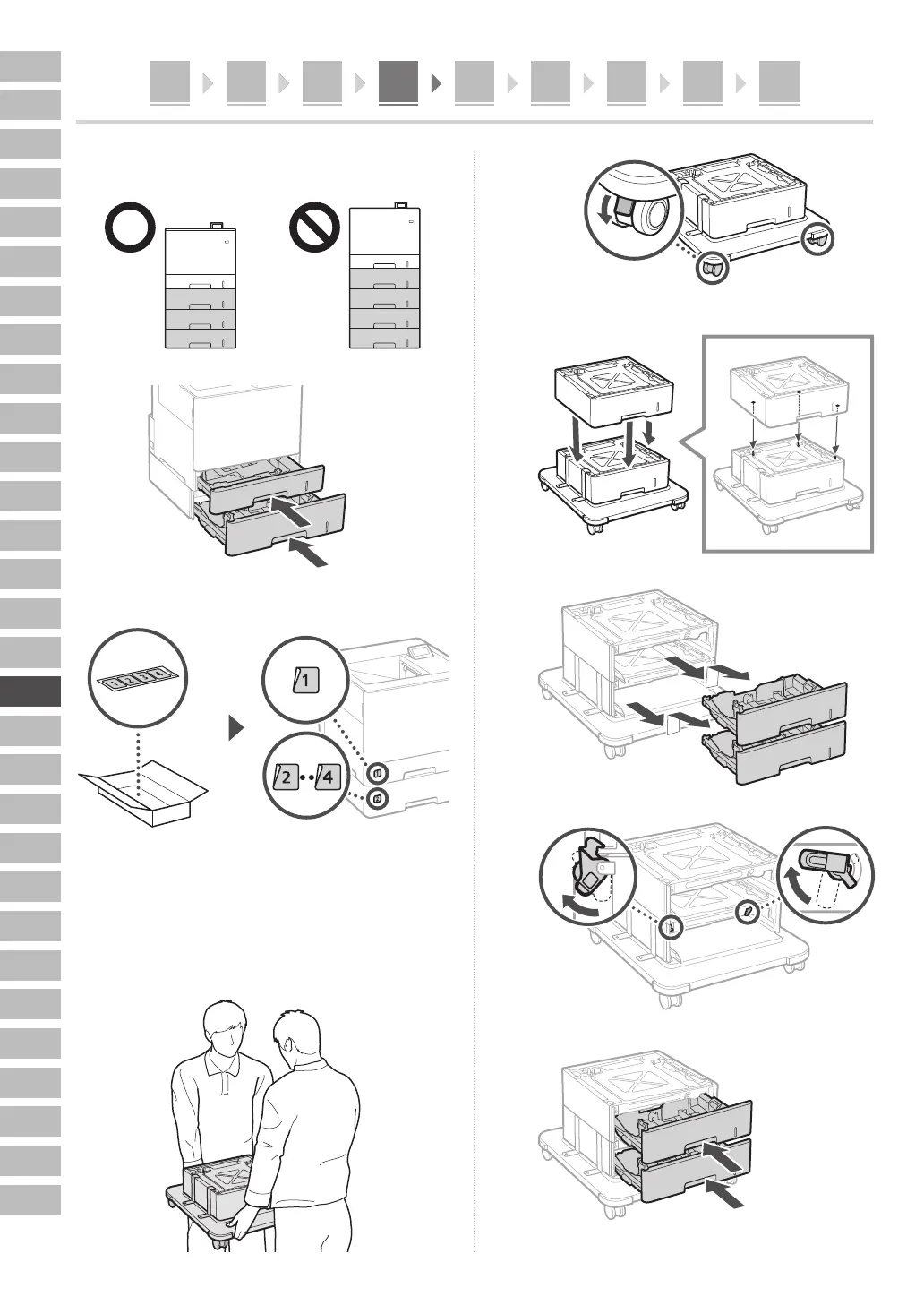 1 2 3 4

1

2 4