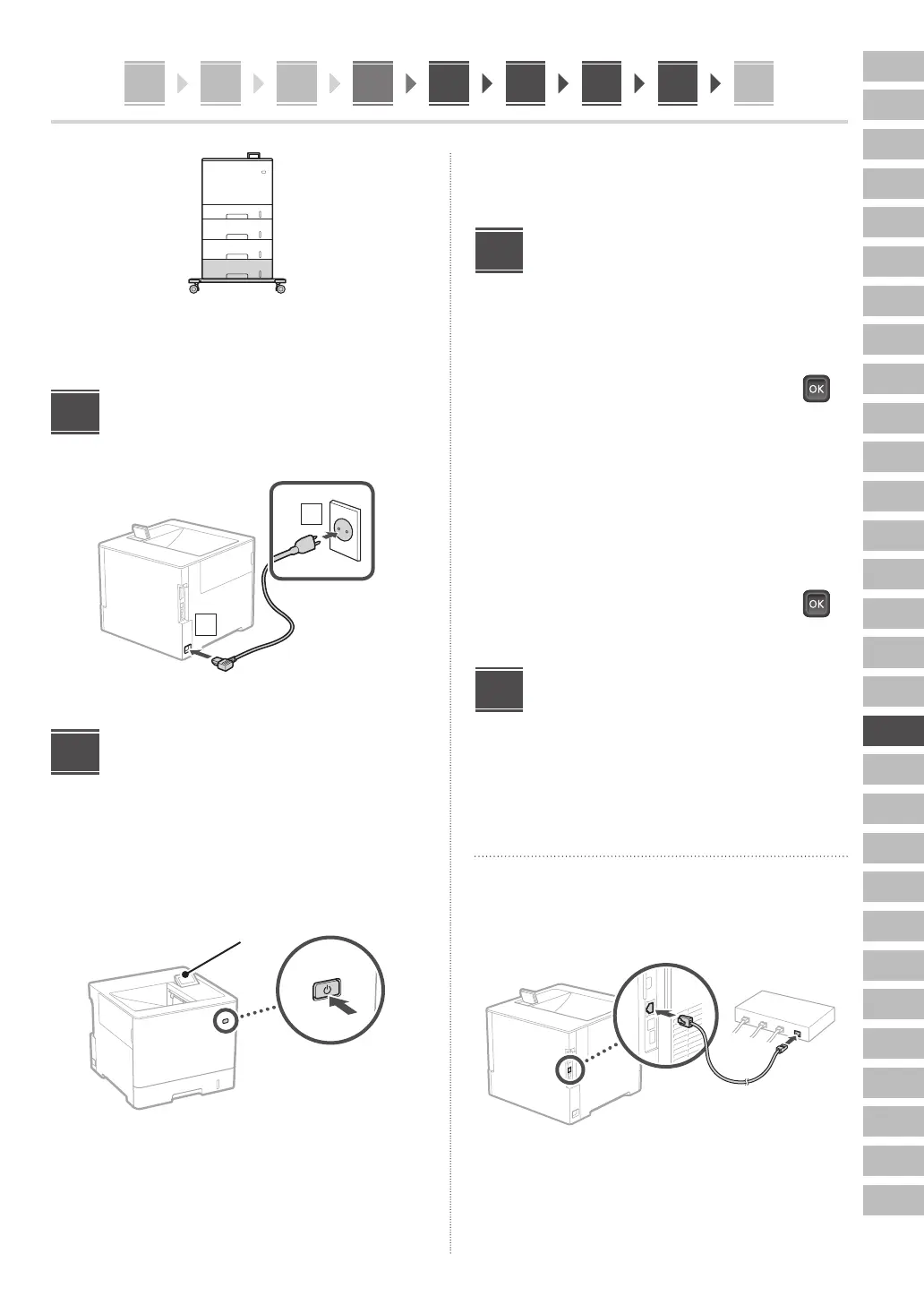 OK

OK