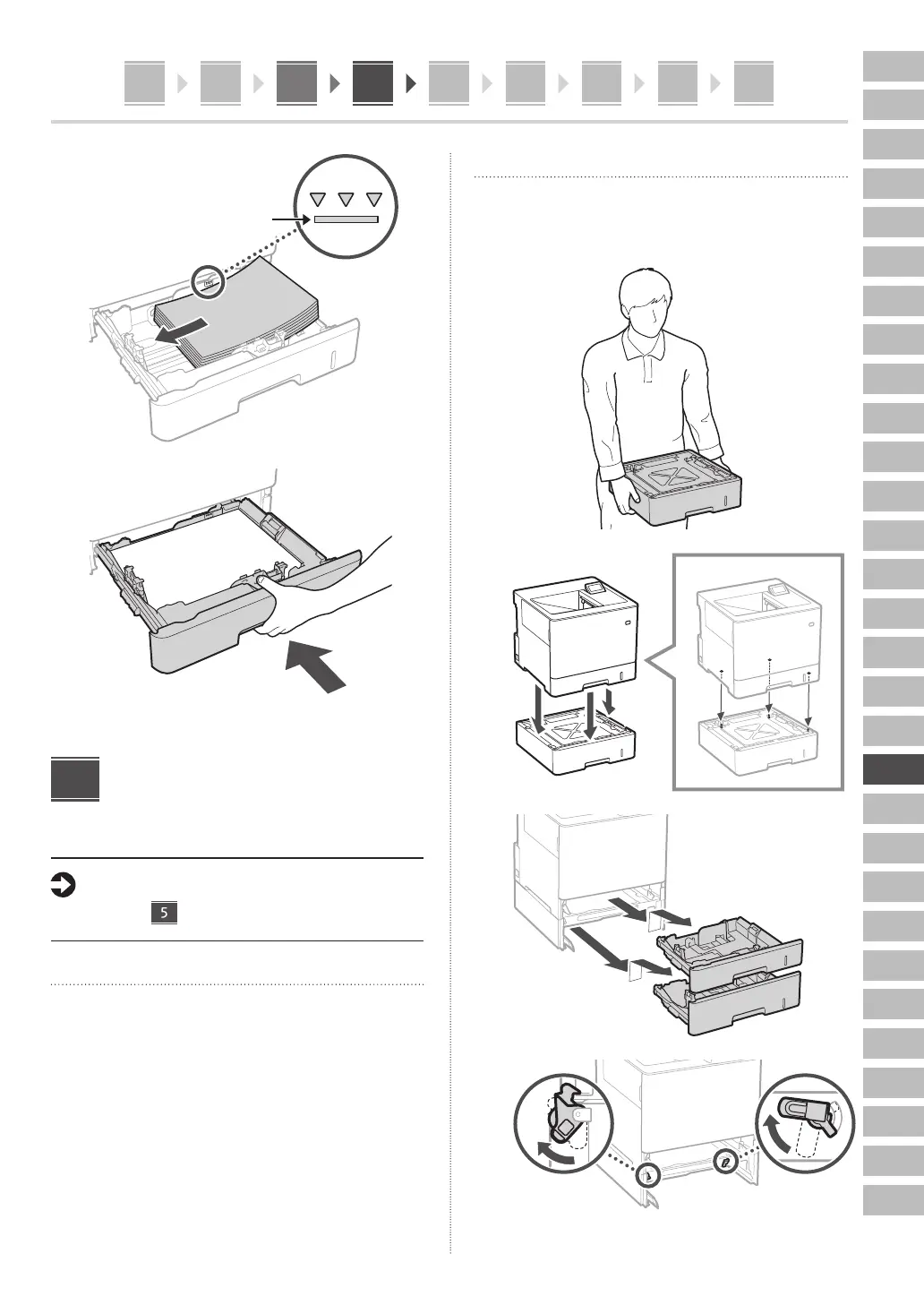 5