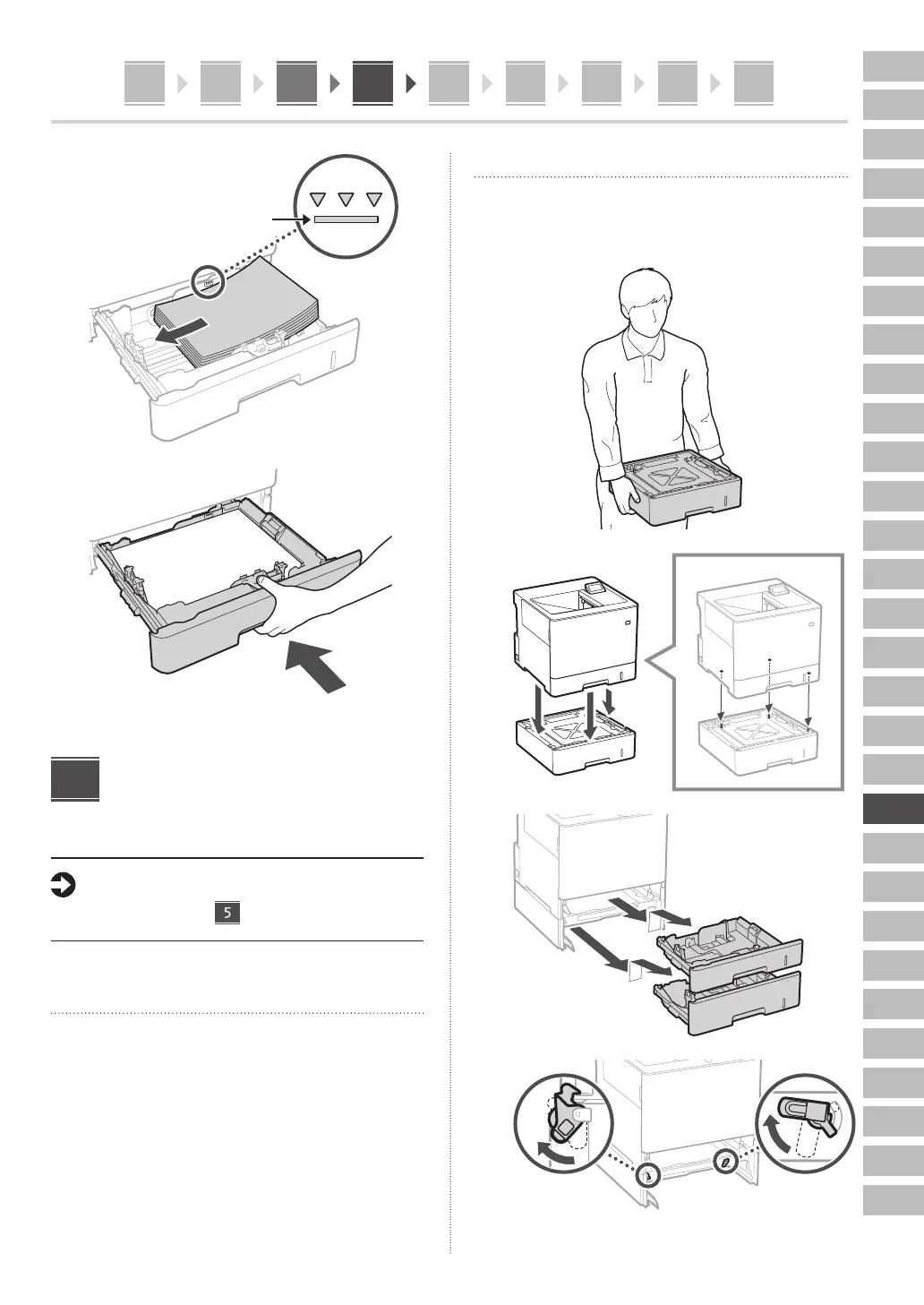 5