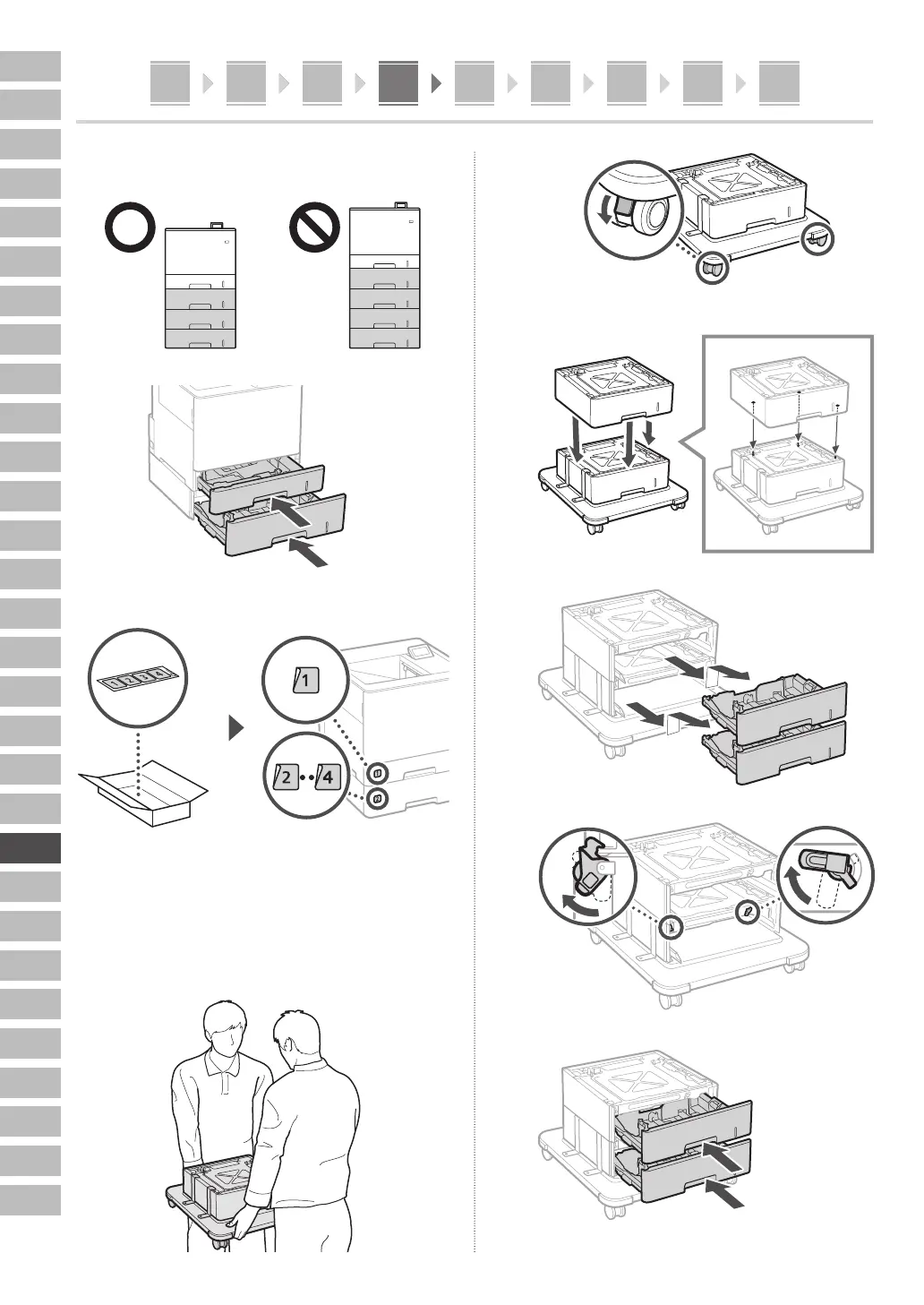 1 2 3 4

1

2 4