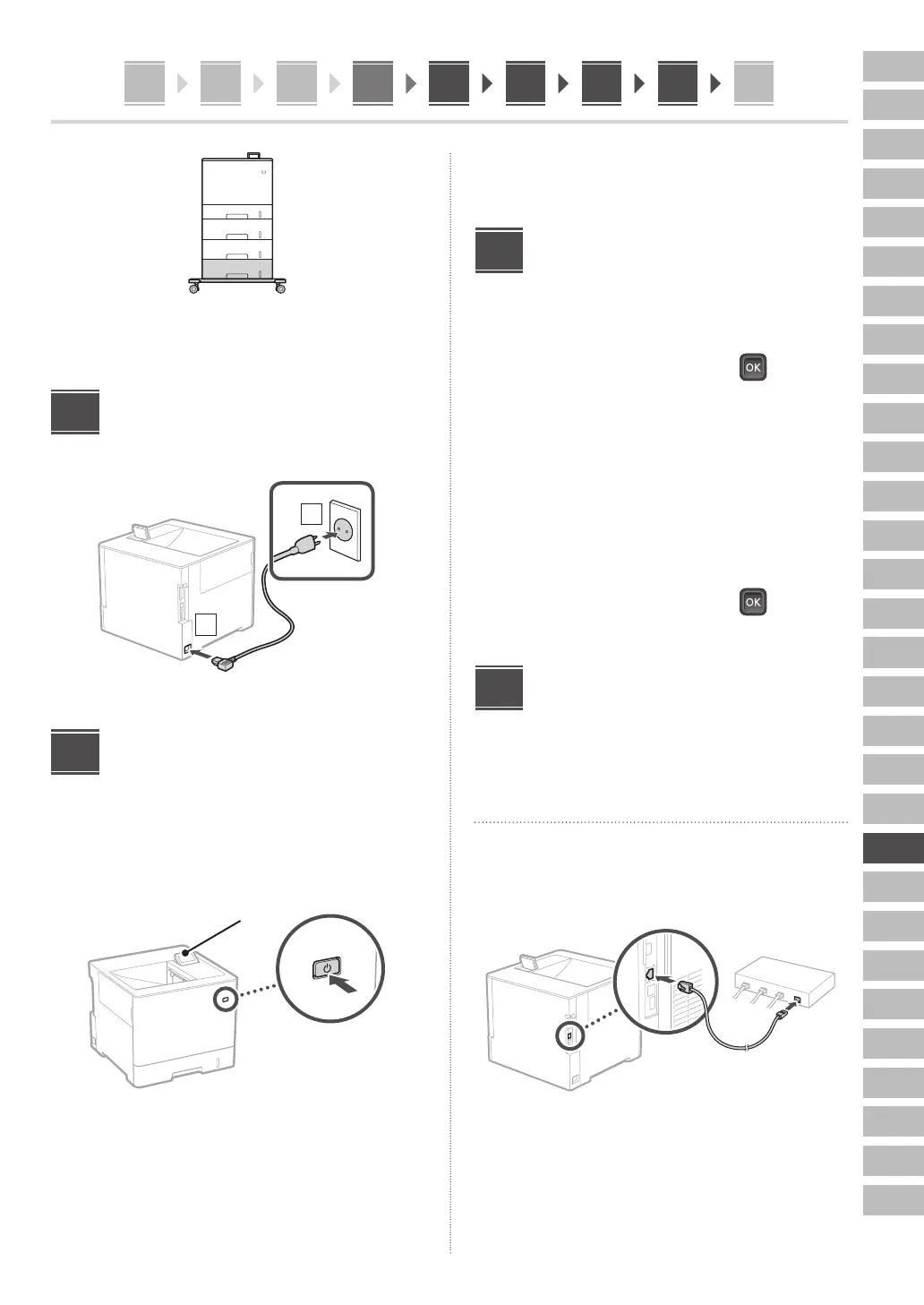 OK

OK