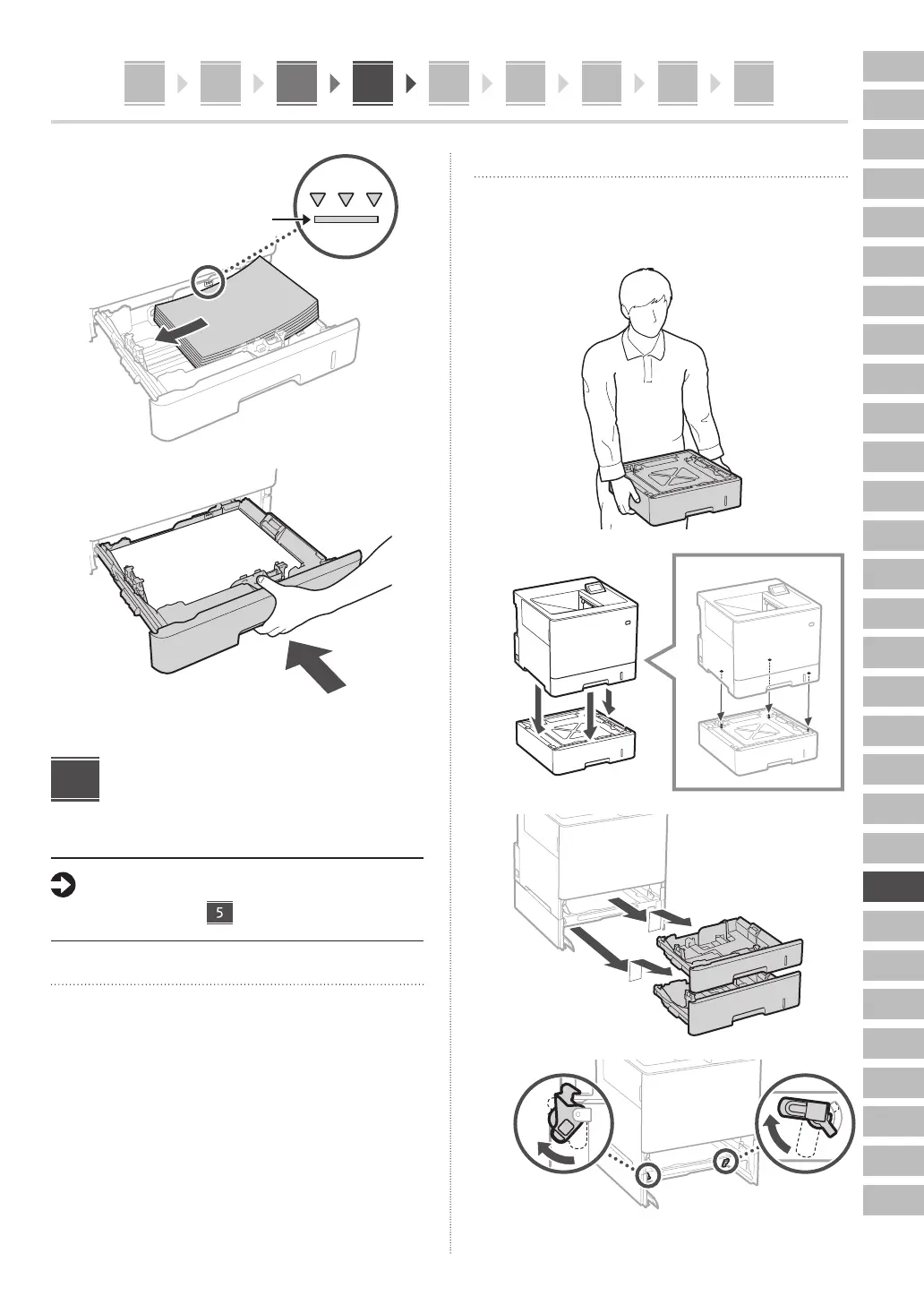 5