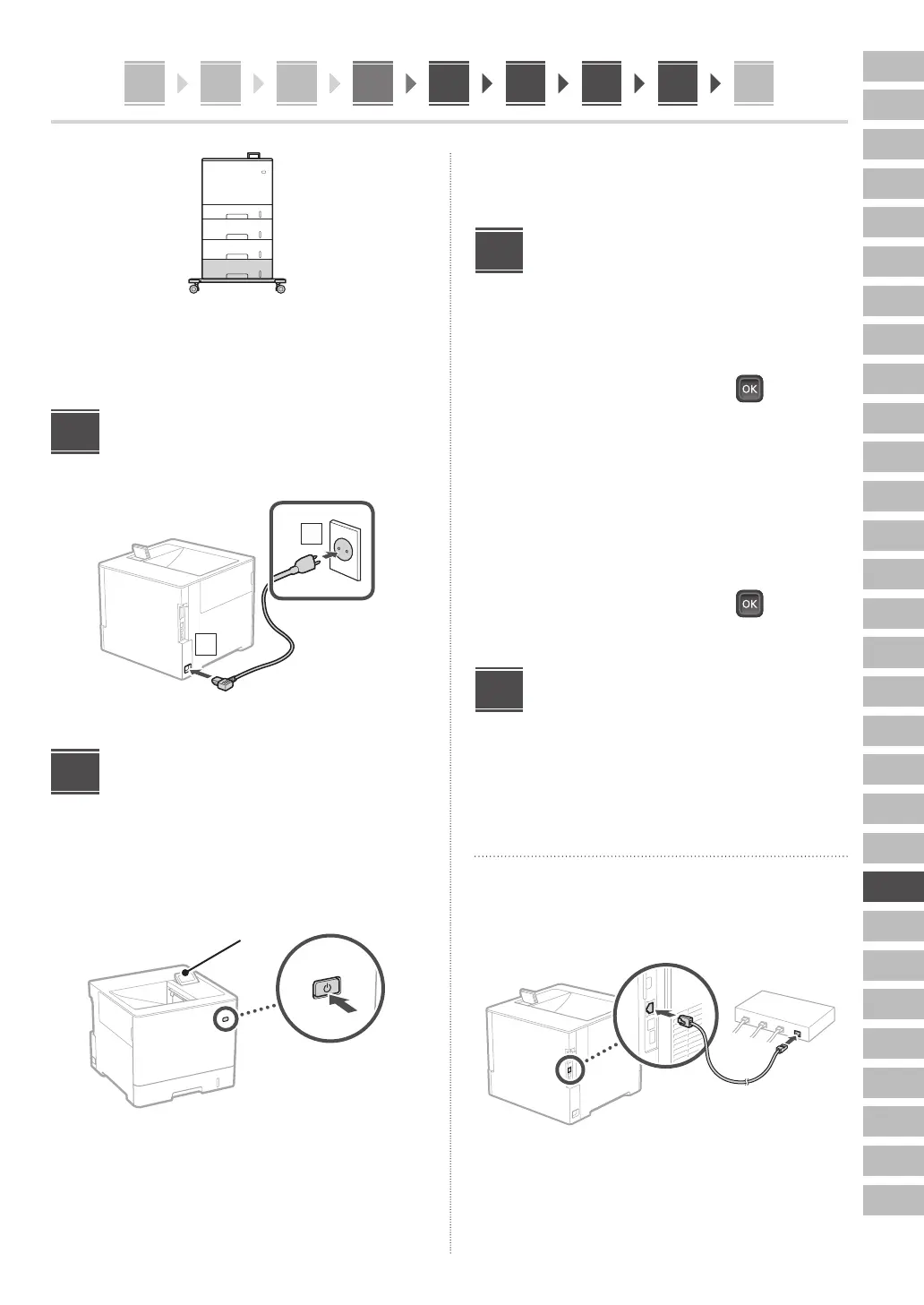 OK

OK