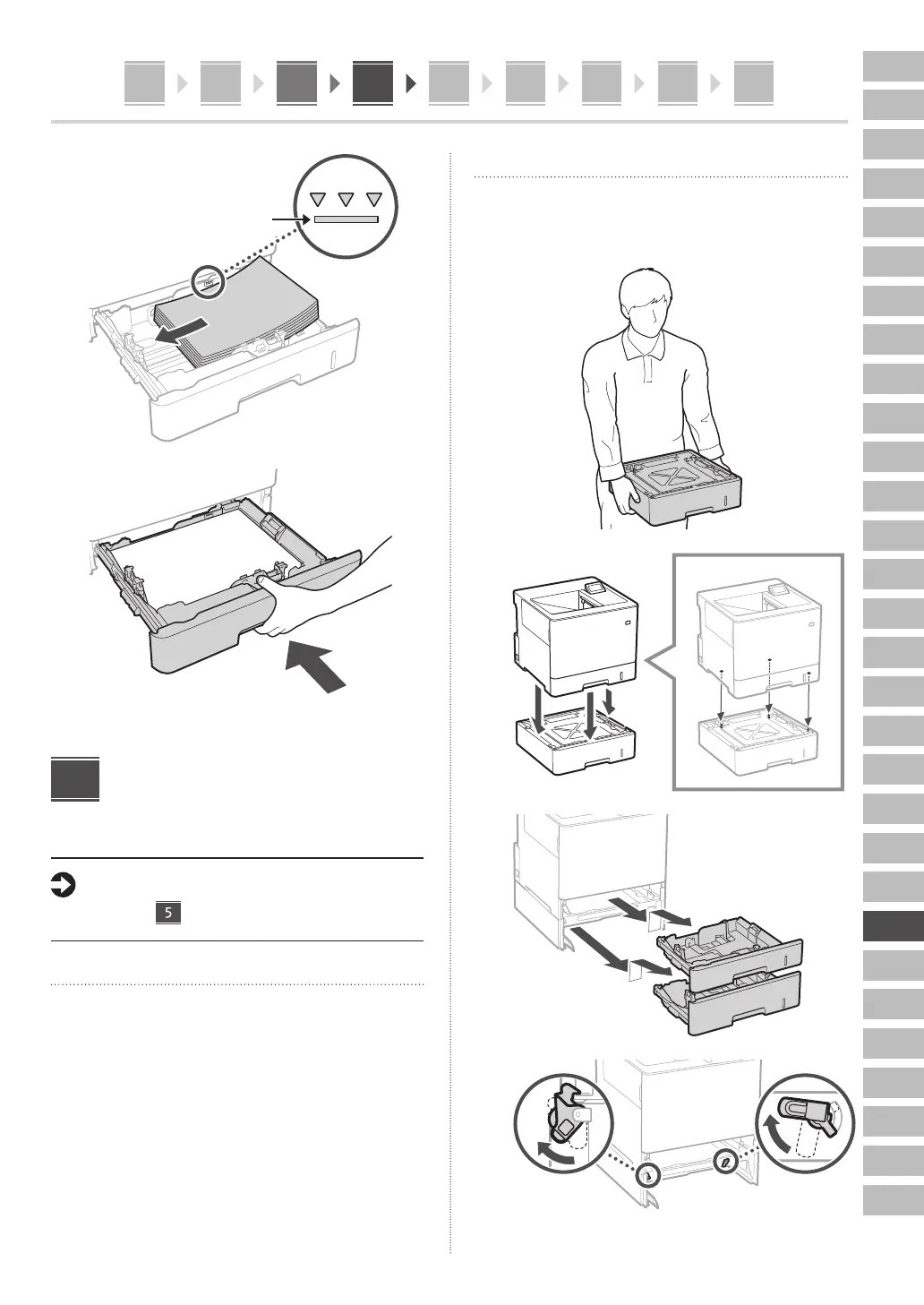 5