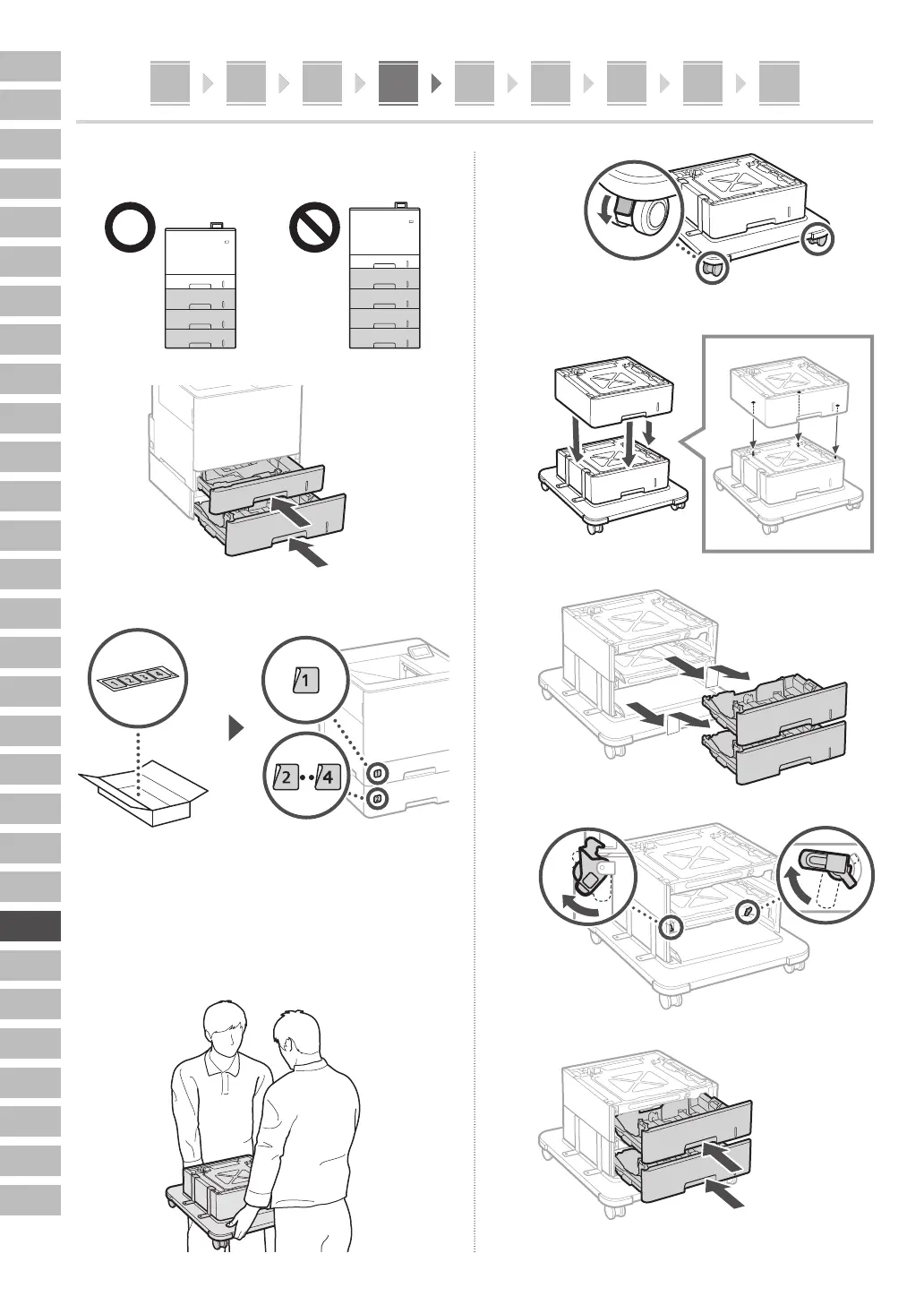 1 2 3 4

1

2 4