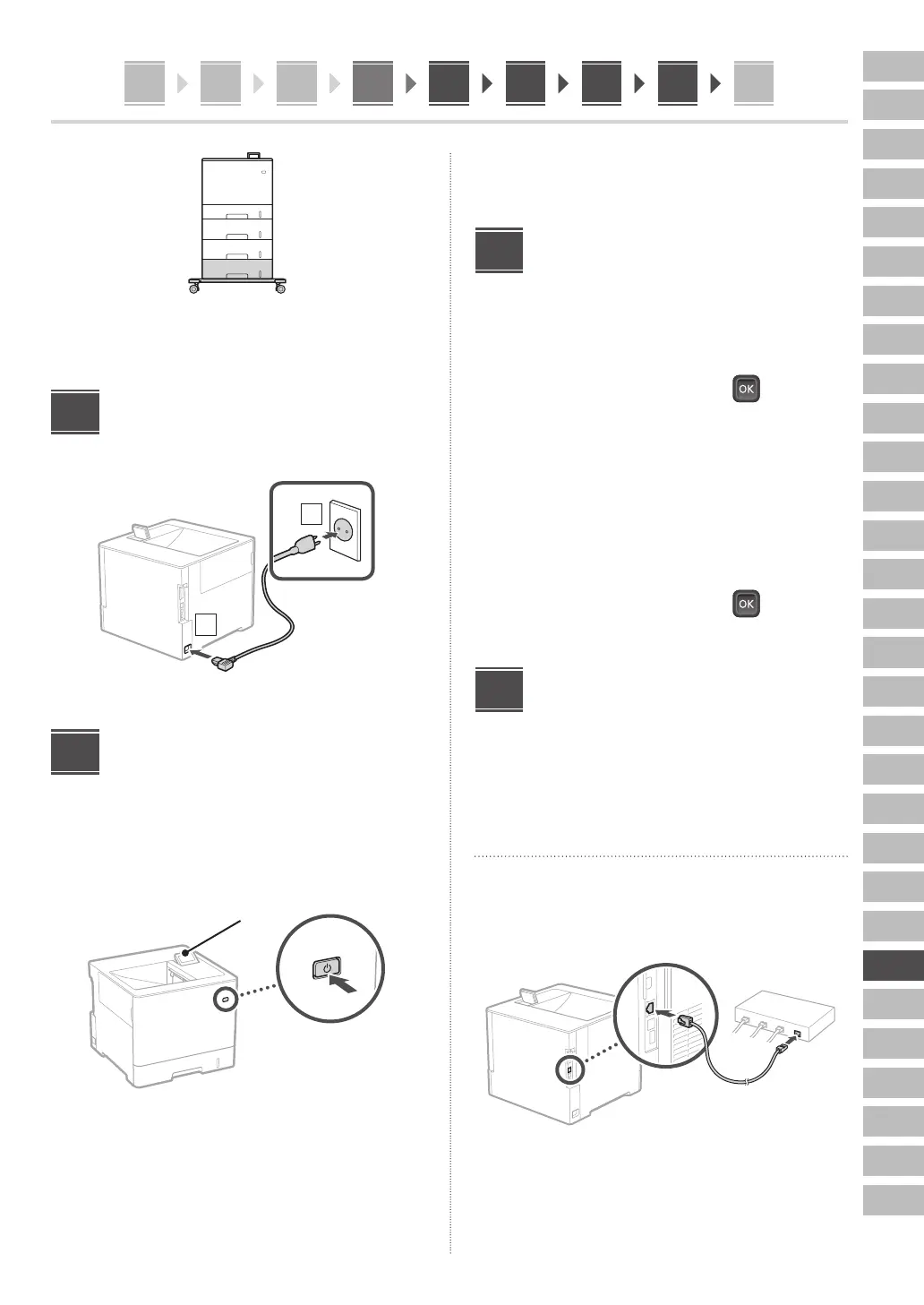 OK

OK