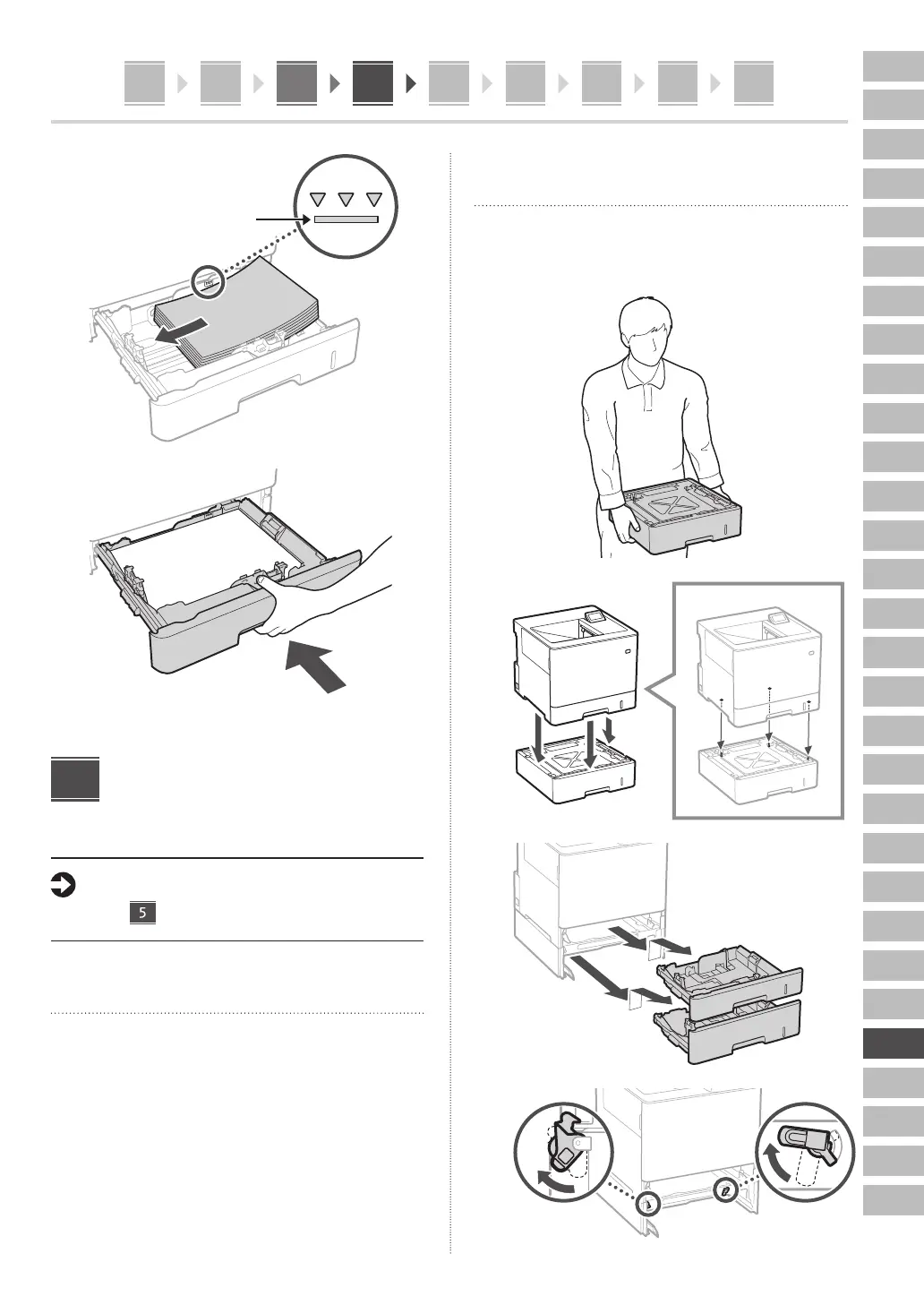 5