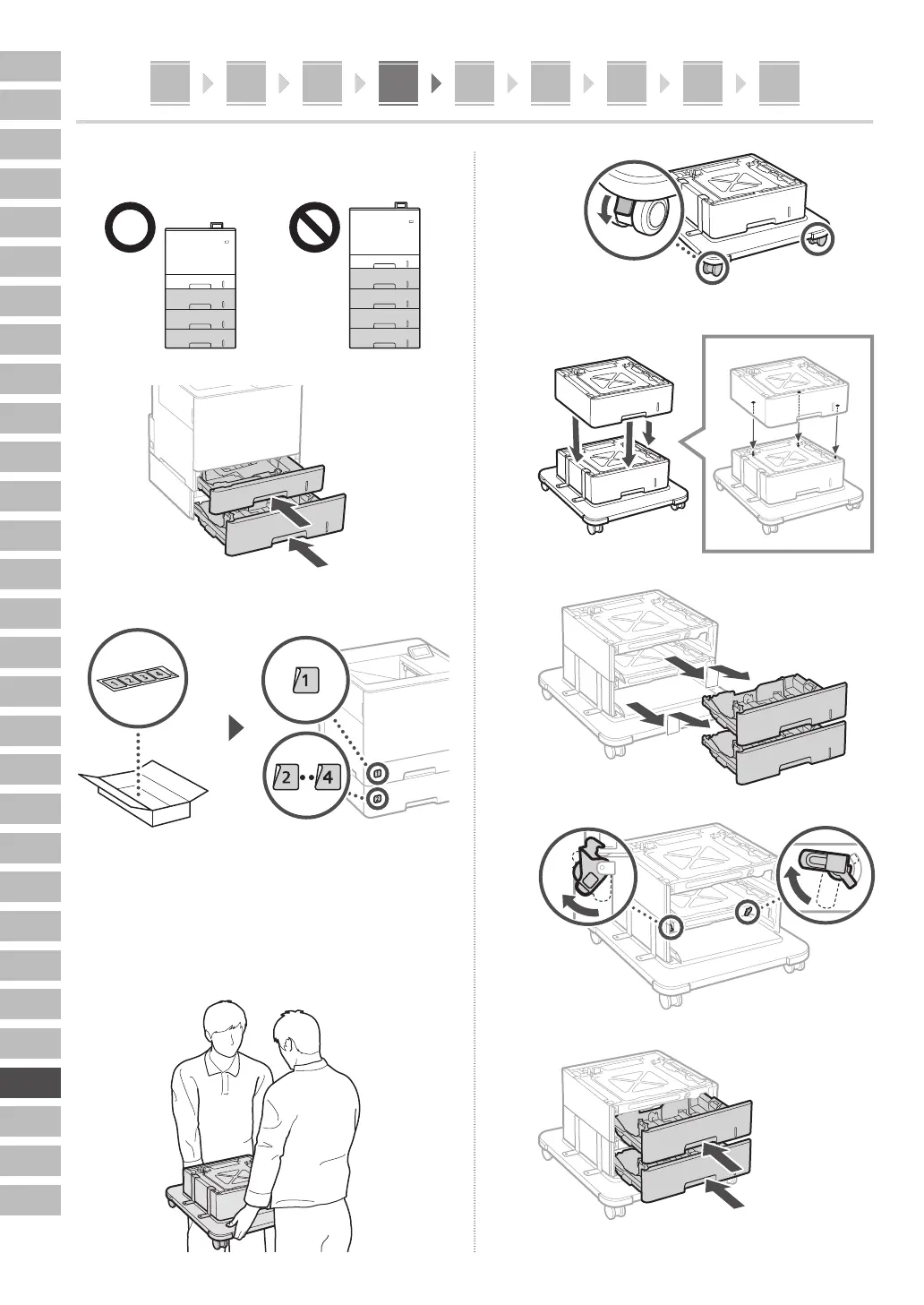 1 2 3 4

1

2 4