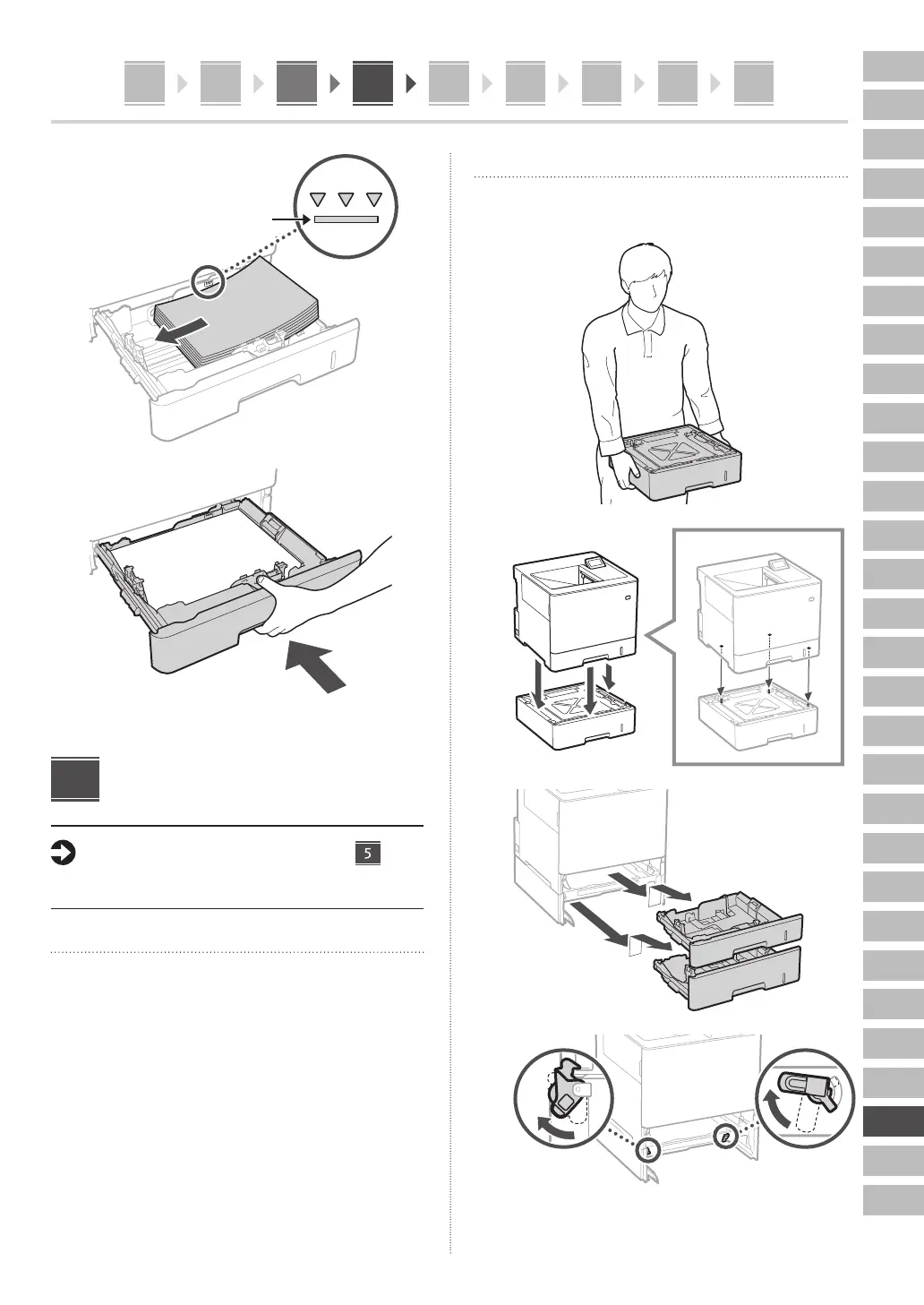 5