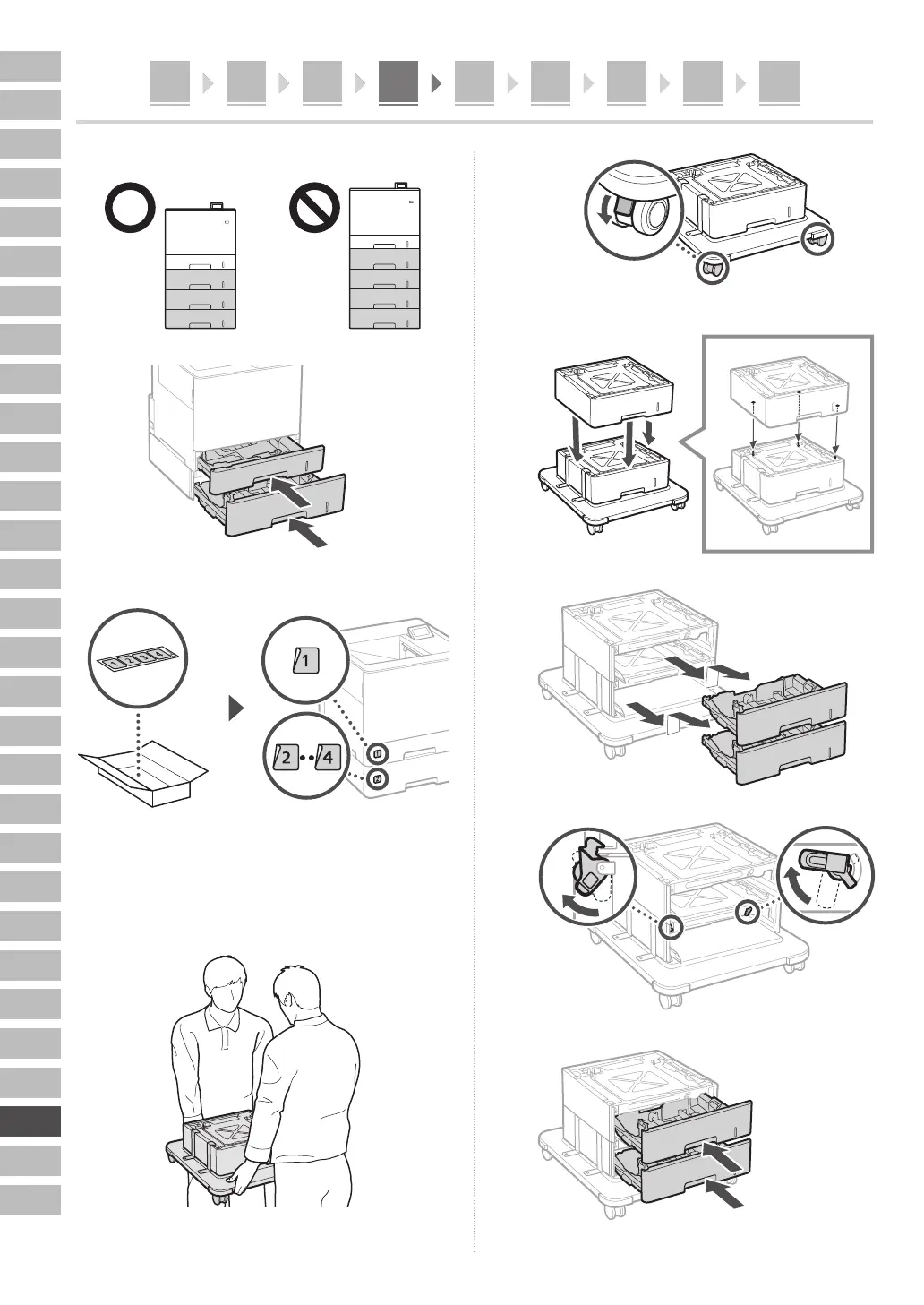 1 2 3 4

1

2 4