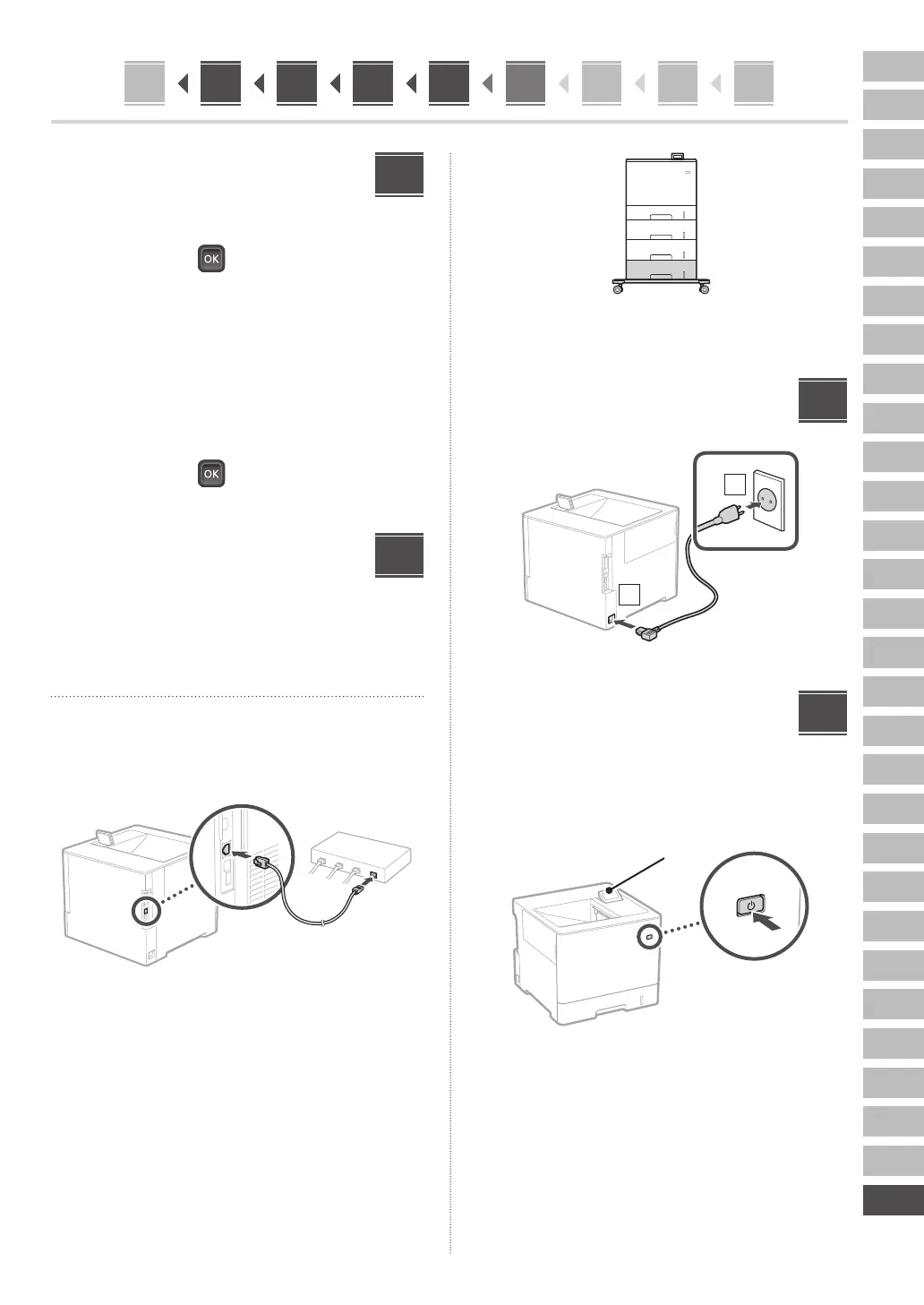 OK

OK