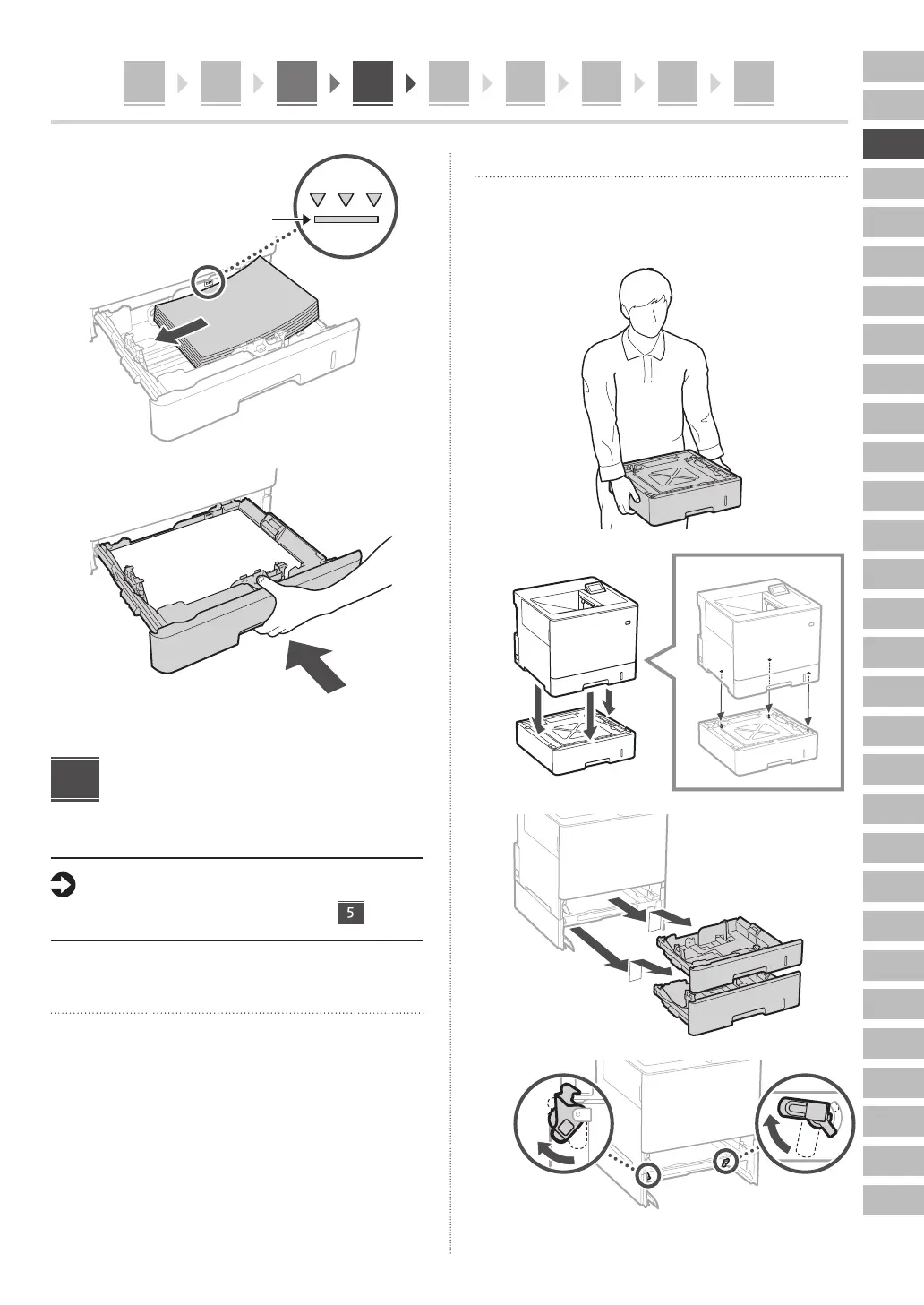 5