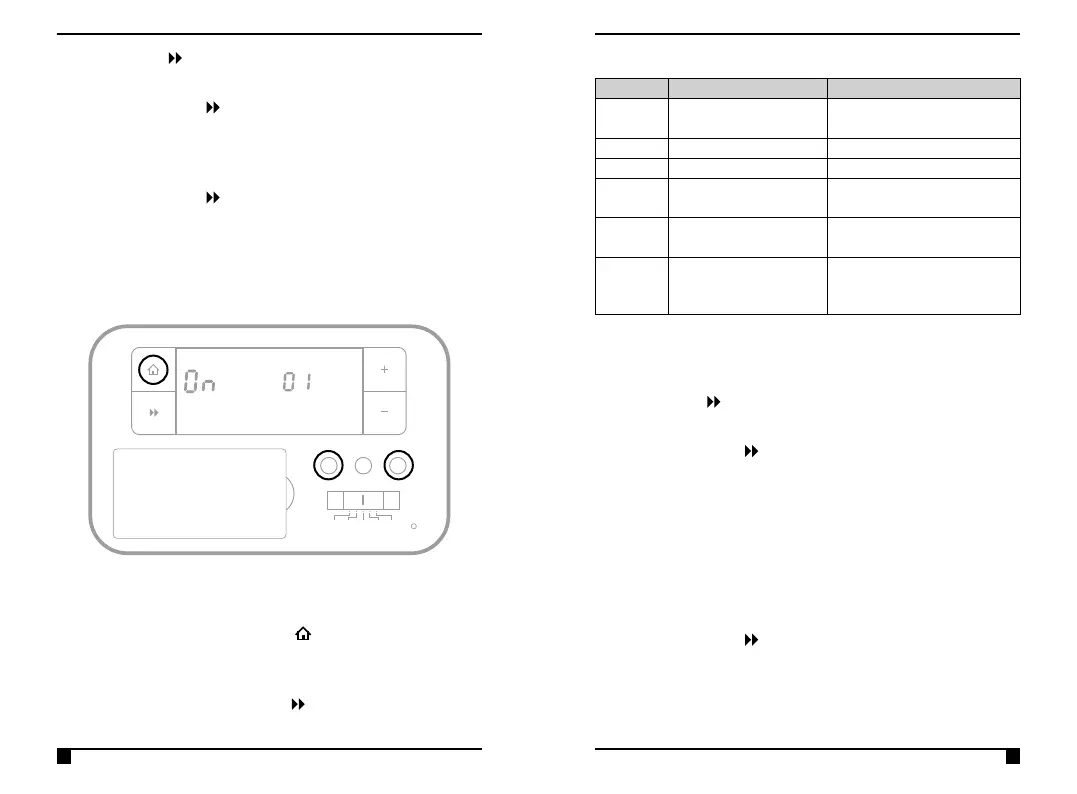 On 01

+

−