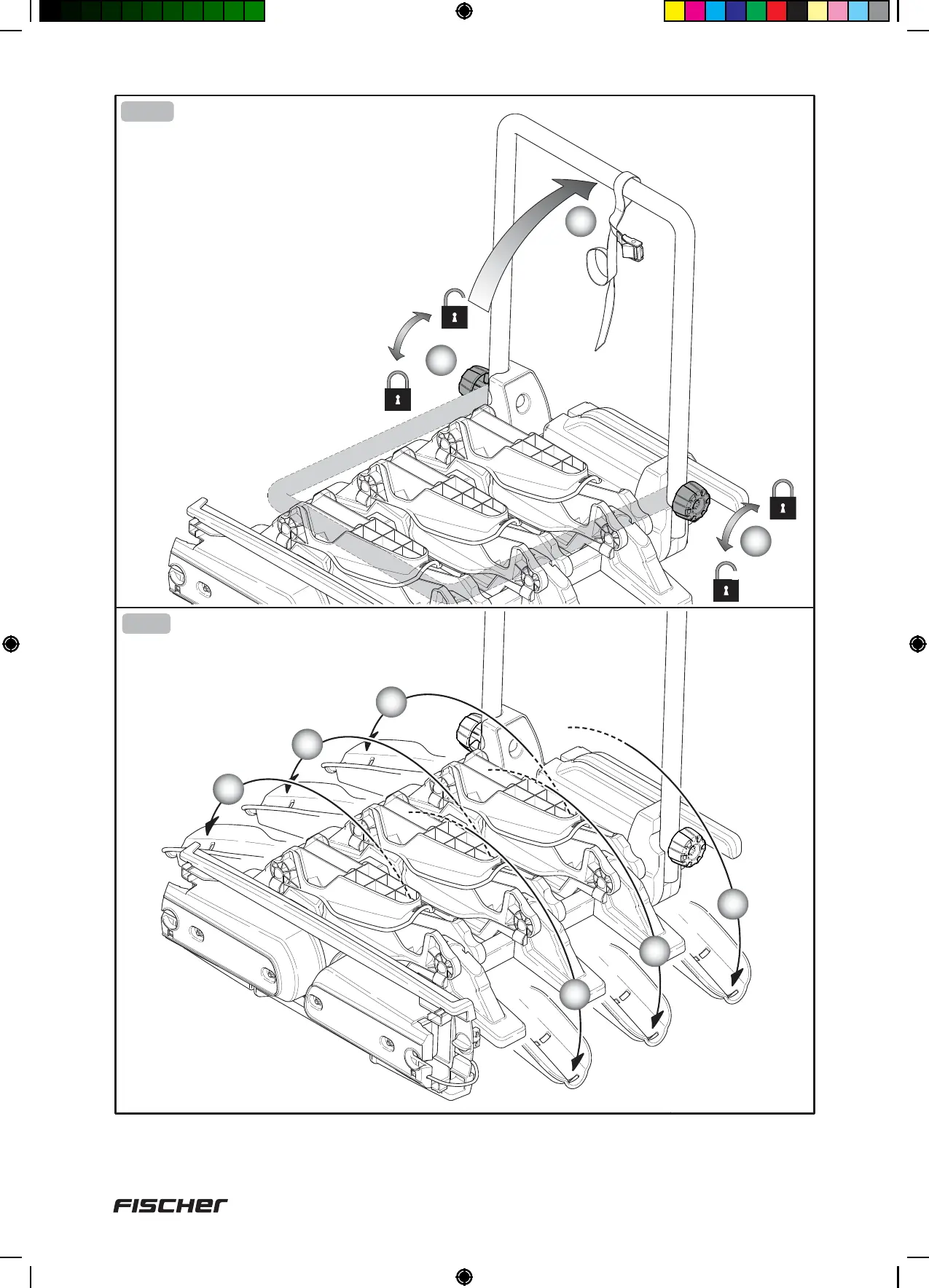 FISCHER