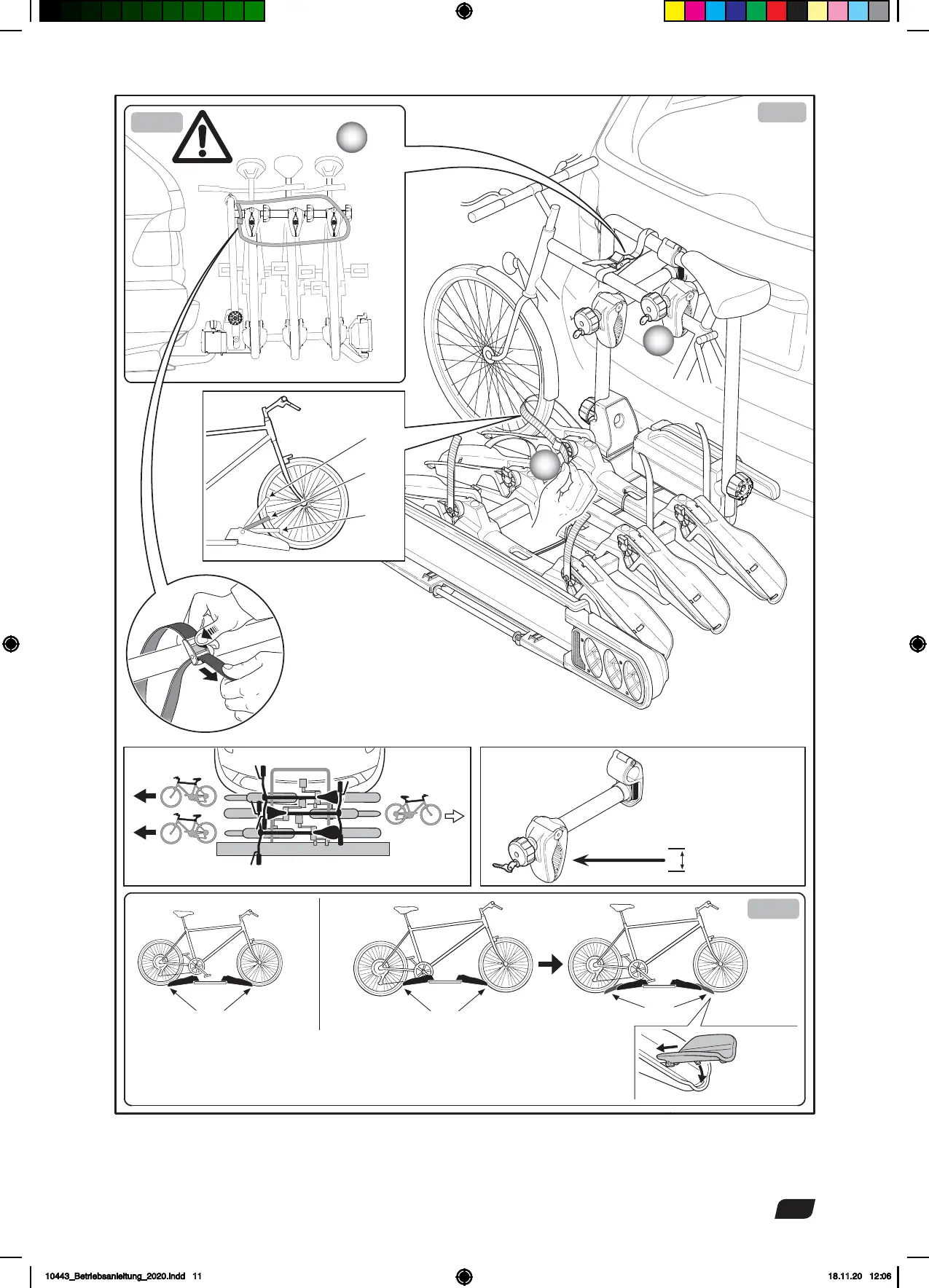 10443_Betriebsanleitung_2020.indd 11

18.11.20 12:06