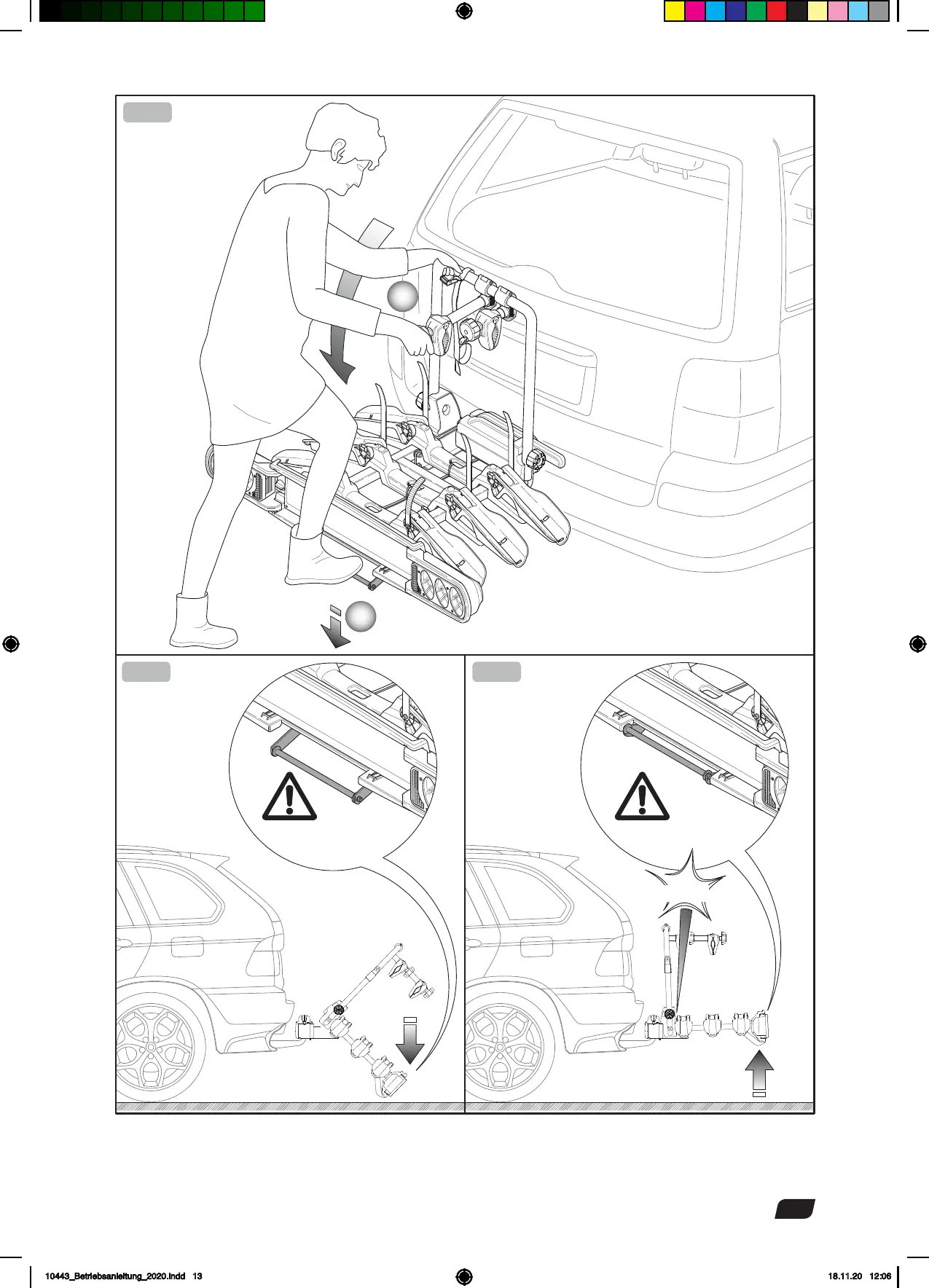 10443_Betriebsanleitung_2020.indd 13 18.11.20 12:06