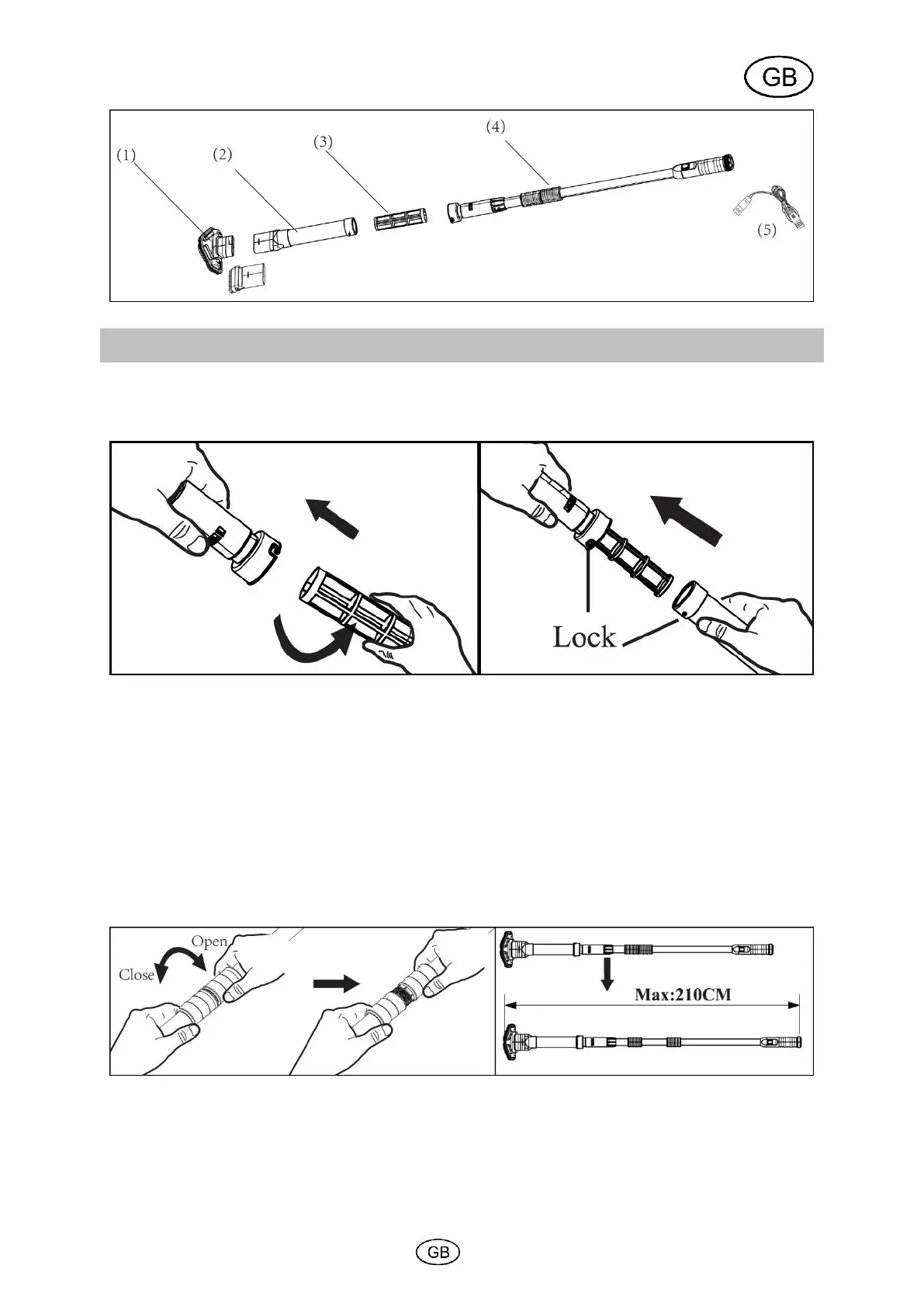 GB

(1)
(2)
(3)
(4)
(5)

Lock

Open
Close

Max:210CM

GB