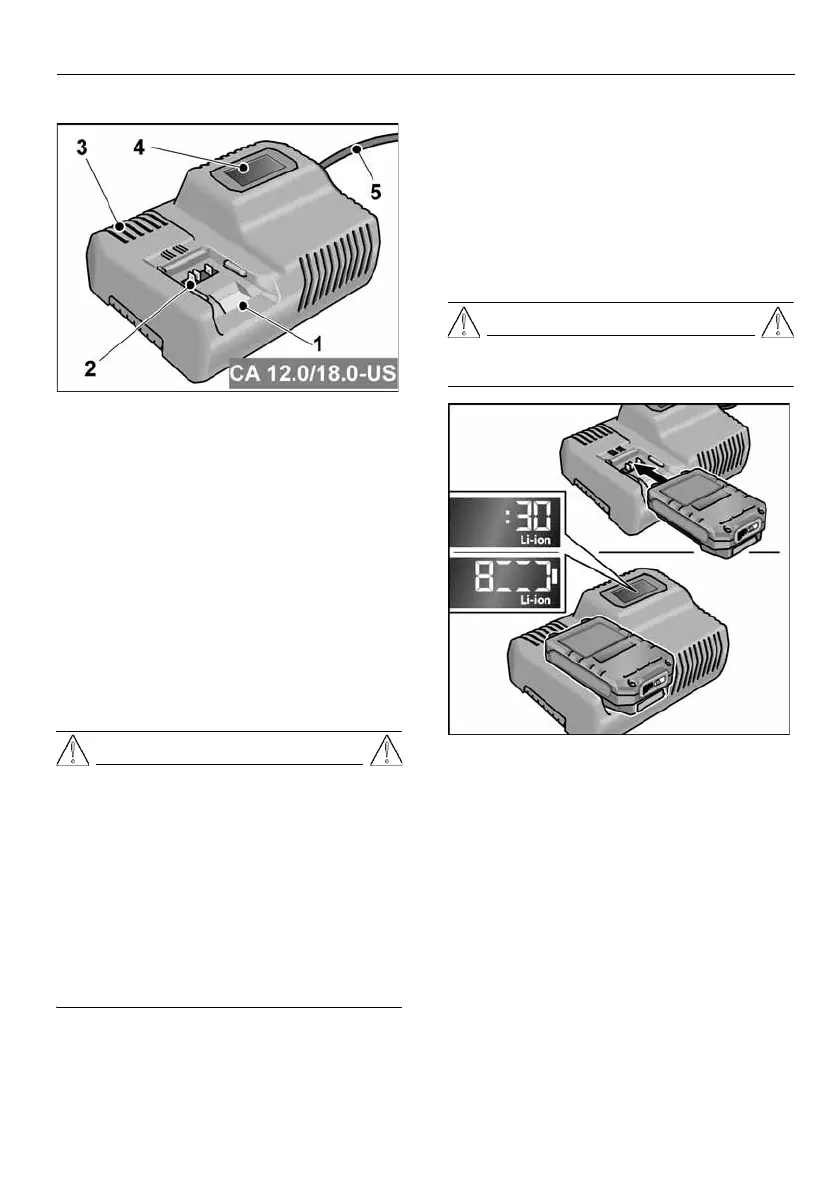 3
4
5
2
1
CA 12.0/18.0-US

:30
Li-ion
8
Li-ion