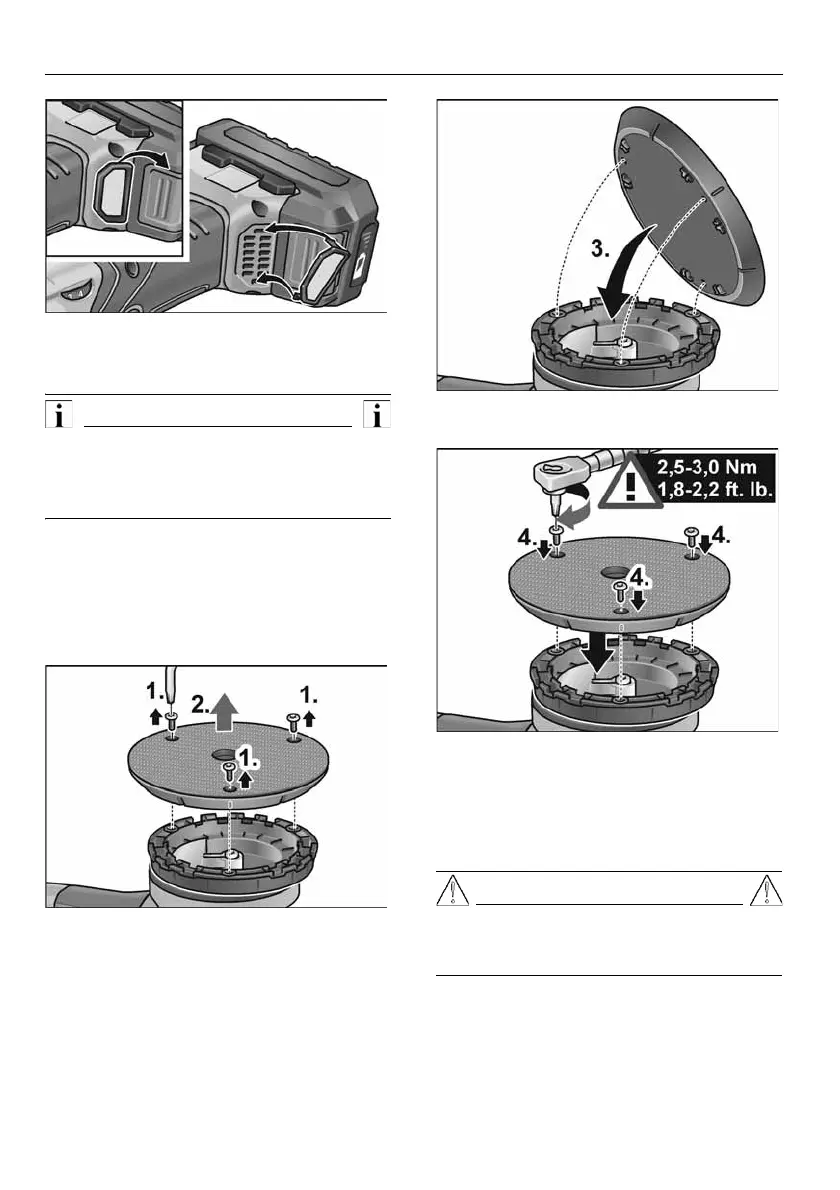 1.
2.
1.
1.

3.

2,5-3,0 Nm
1,8-2,2 ft. lb.
4.
4.
4.