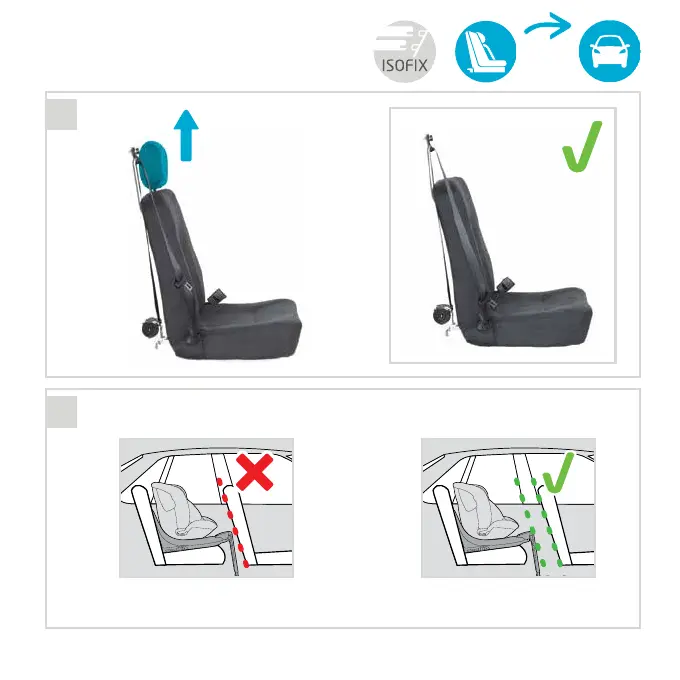 ISOFIX