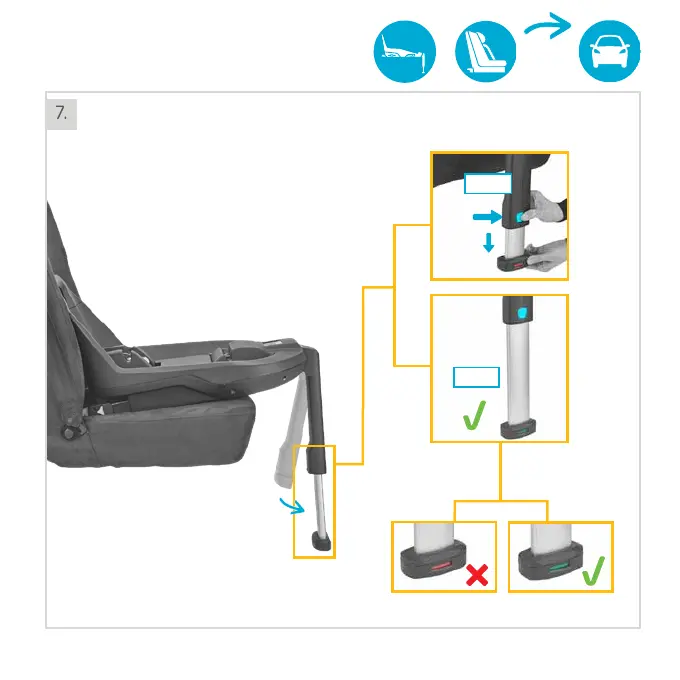 7.