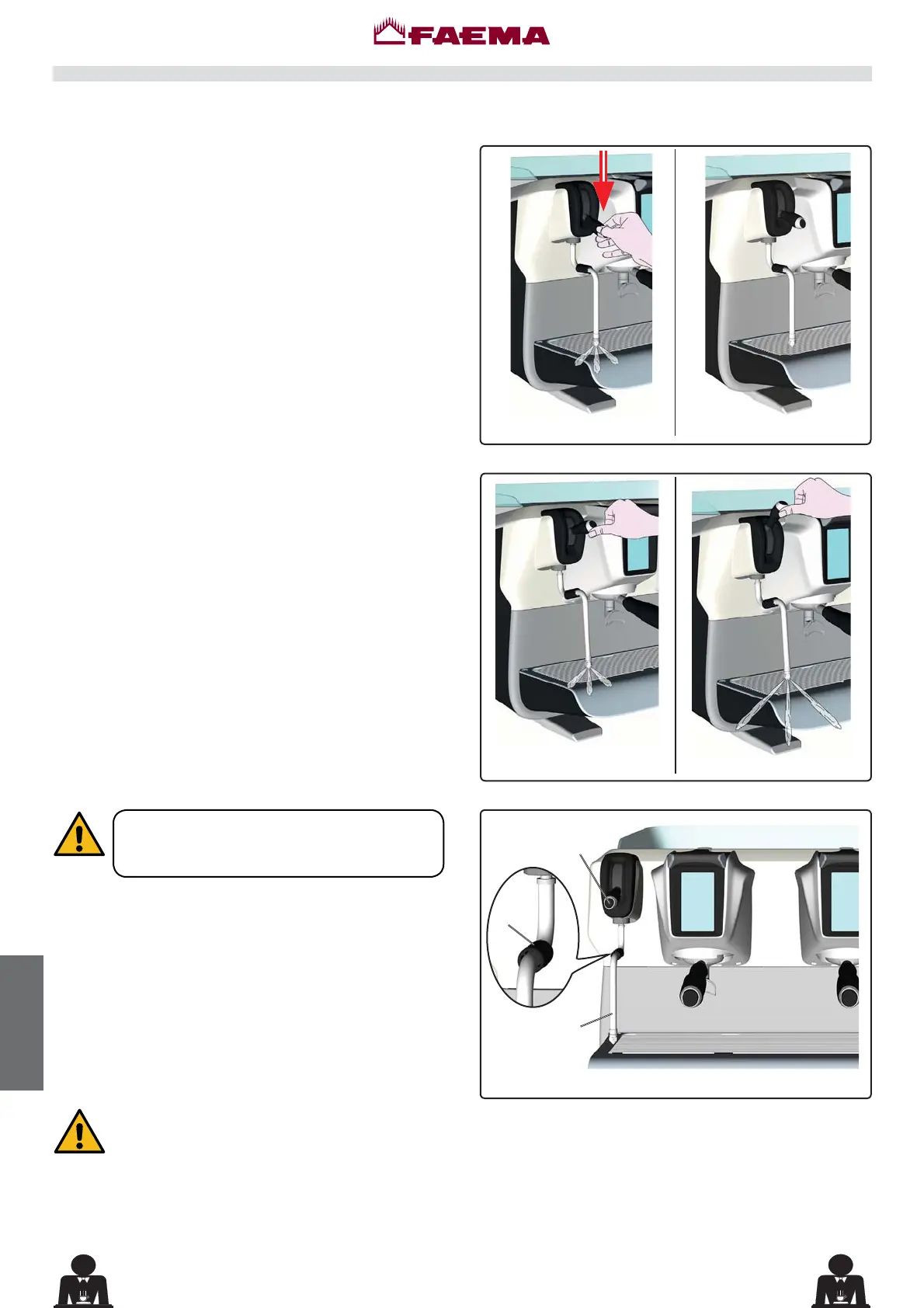 FAEMA