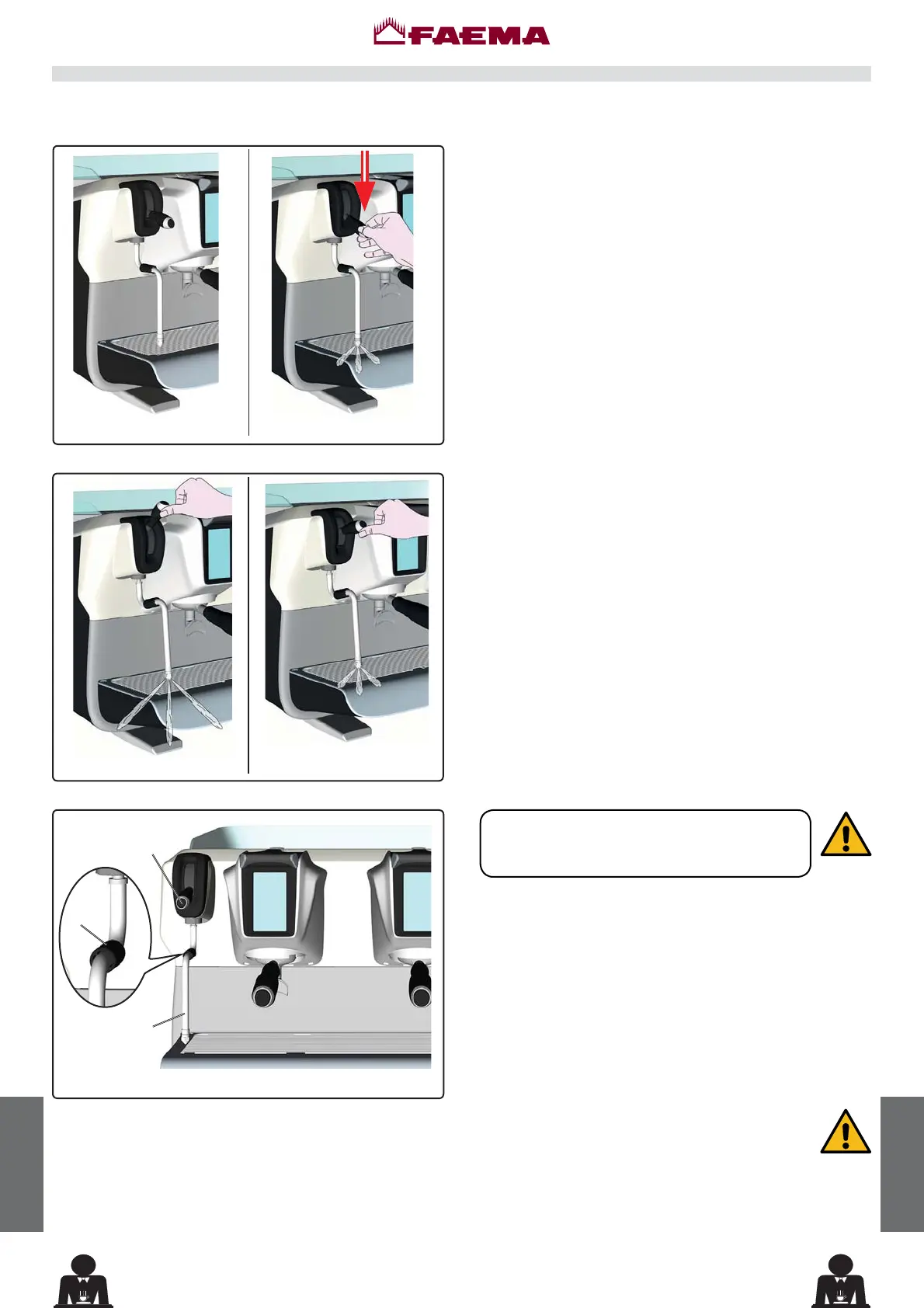 FAEMA