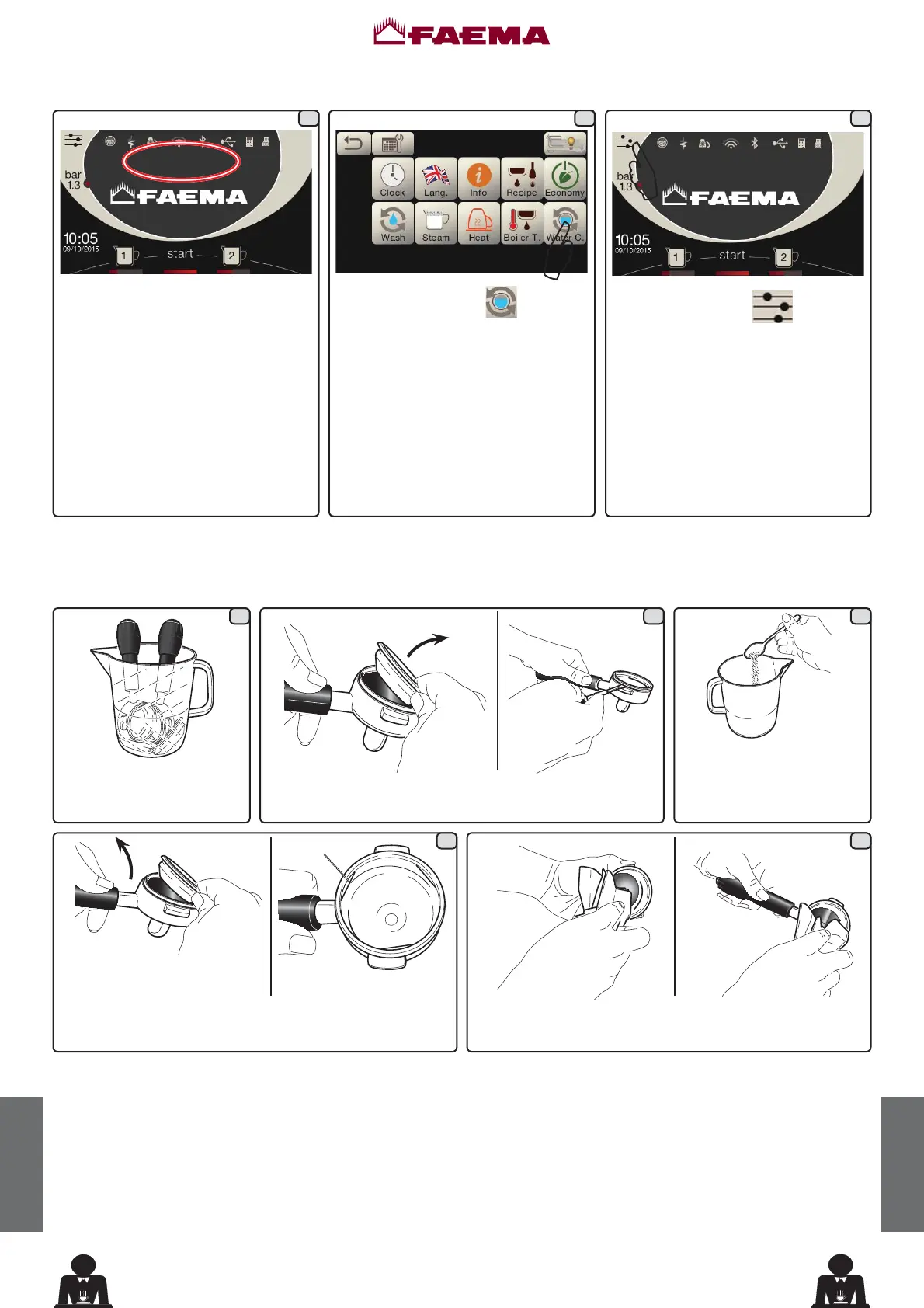 FAEMA

bar 1.3
FAEMA
10:05 09/10/2015
1 start 2

Clock
Lang.
Info
Recipe
Economy
Wash
Steam
Heat
Boiler T.
Water C.

bar 1.3
FAEMA
10:05 09/10/2015
1 start 2