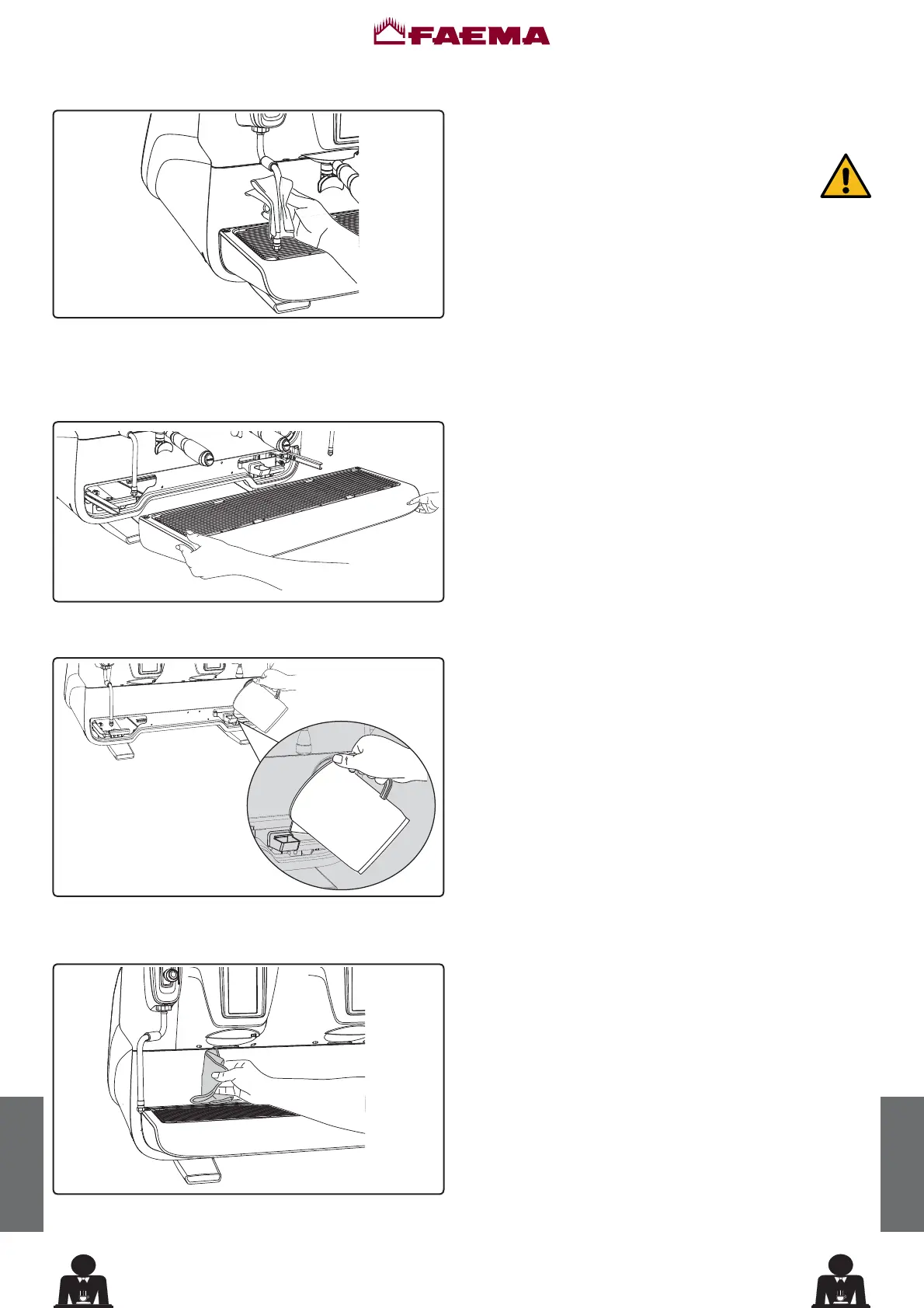 FAEMA