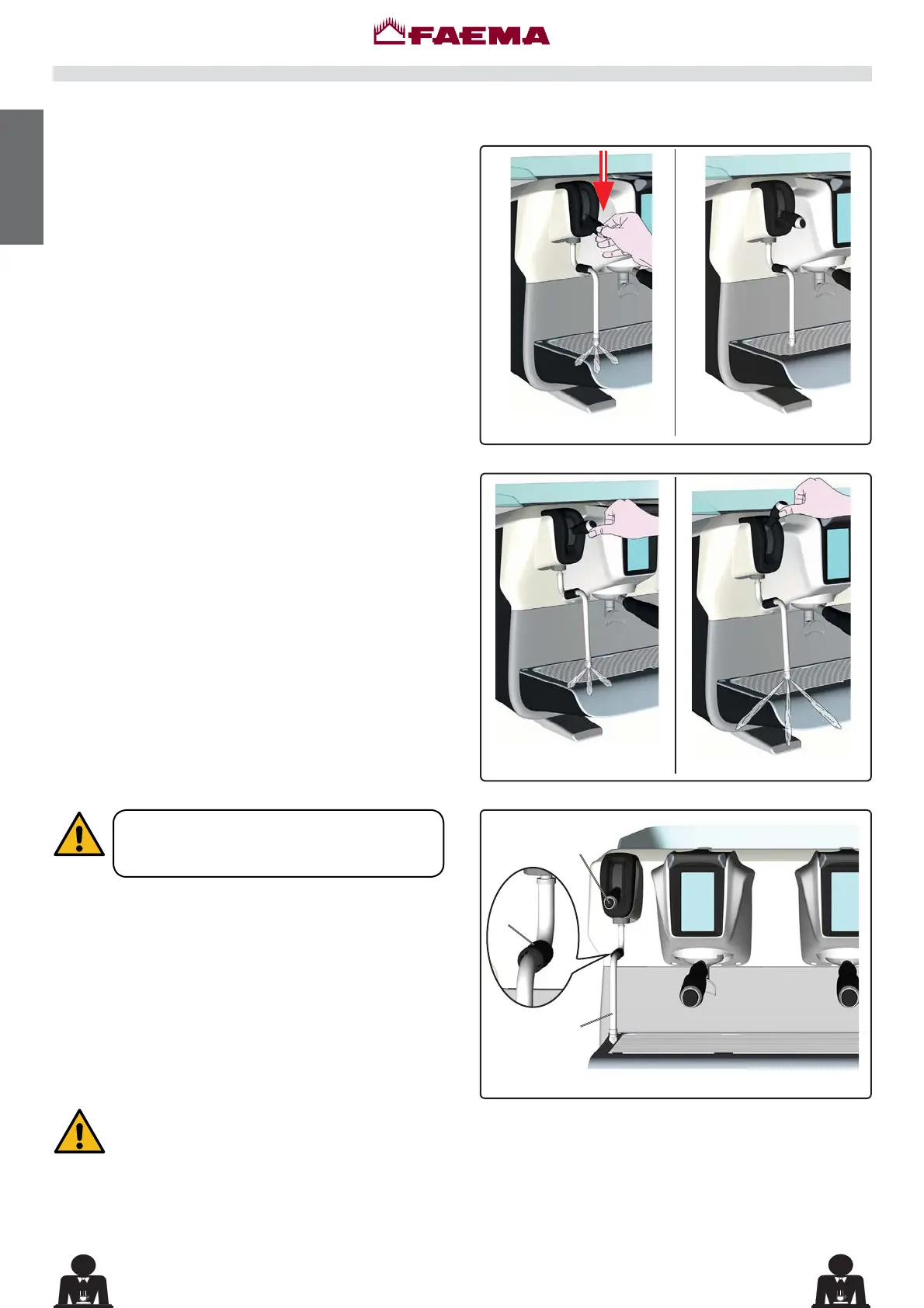 FAEMA