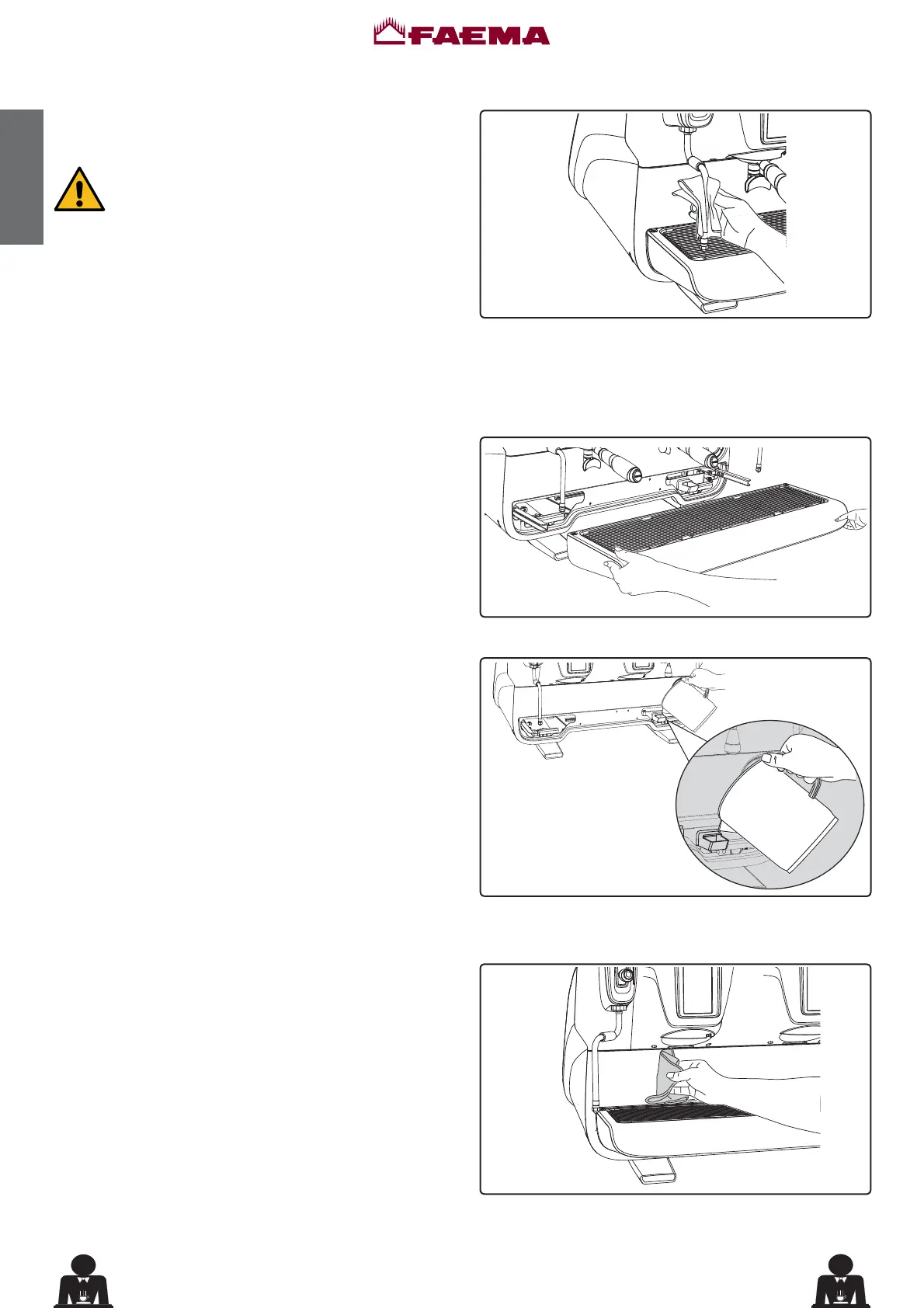 FAEMA