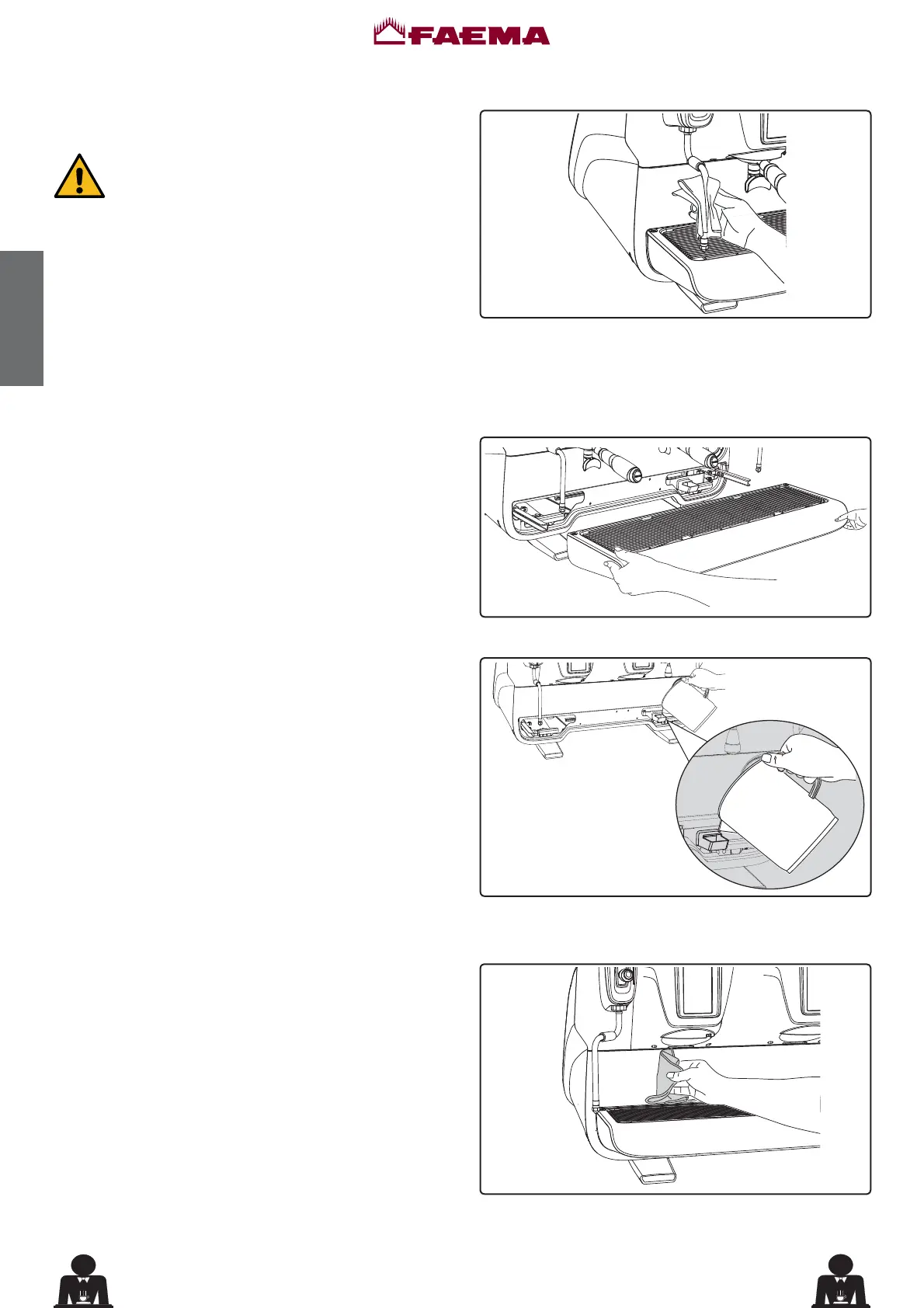 FAEMA