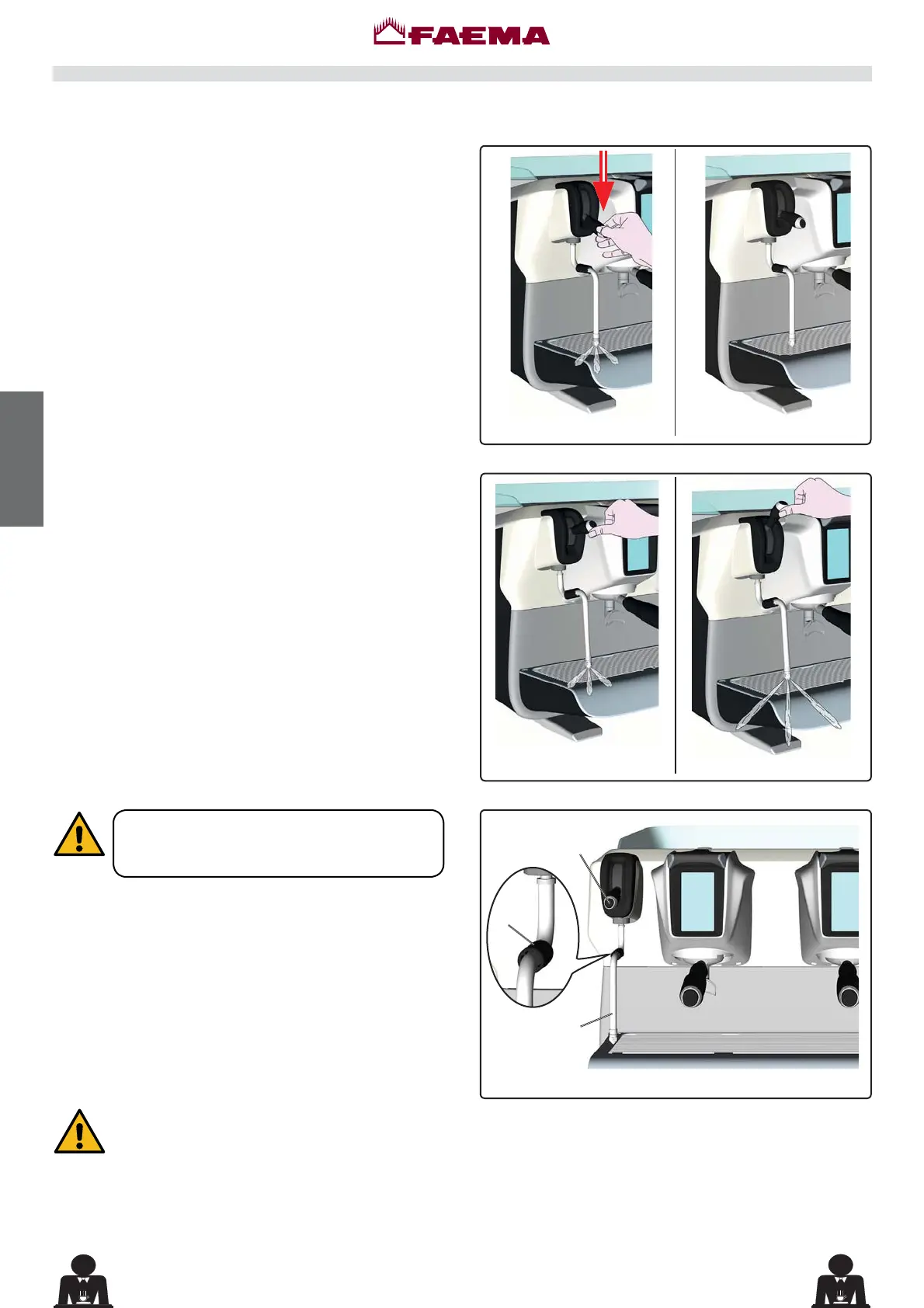 FAEMA