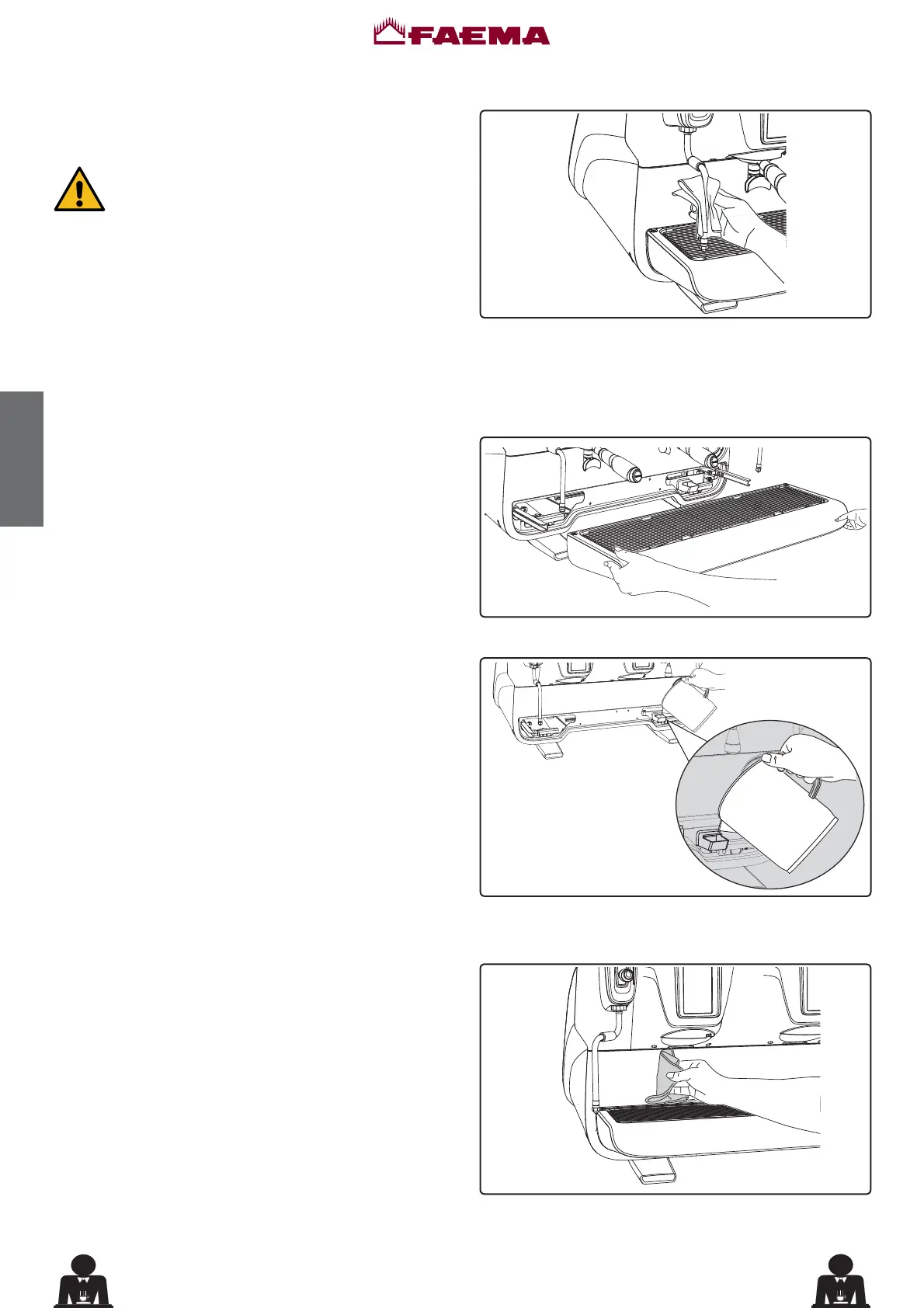 FAEMA